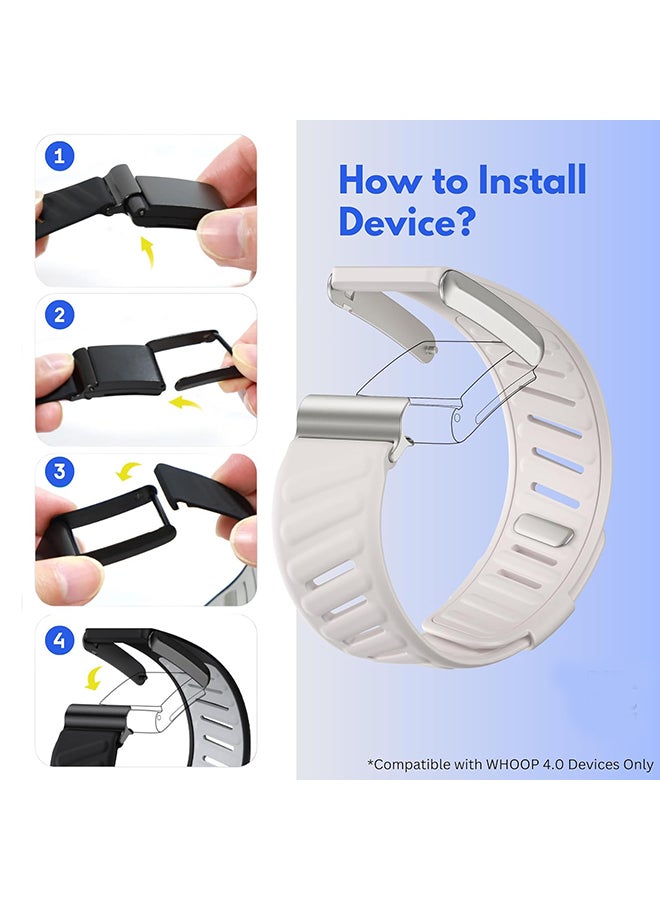 1

2

3

4

How to Install Device?

*Compatible with WHOOP 4.0 Devices Only