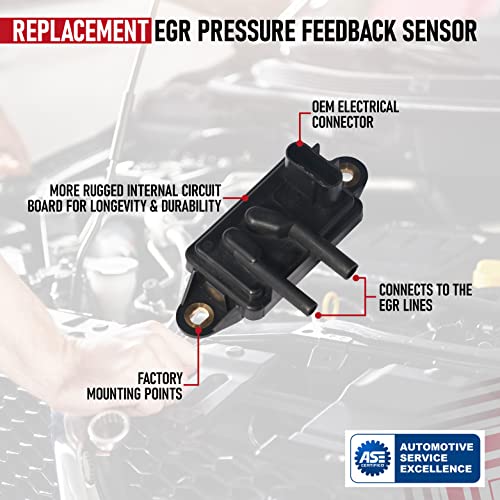 REPLACEMENT EGR PRESSURE FEEDBACK SENSOR

OEM ELECTRICAL CONNECTOR

MORE RUGGED INTERNAL CIRCUIT BOARD FOR LONGEVITY & DURABILITY

CONNECTS TO THE EGR LINES

FACTORY MOUNTING POINTS

ASE CERTIFIED

AUTOMOTIVE SERVICE EXCELLENCE