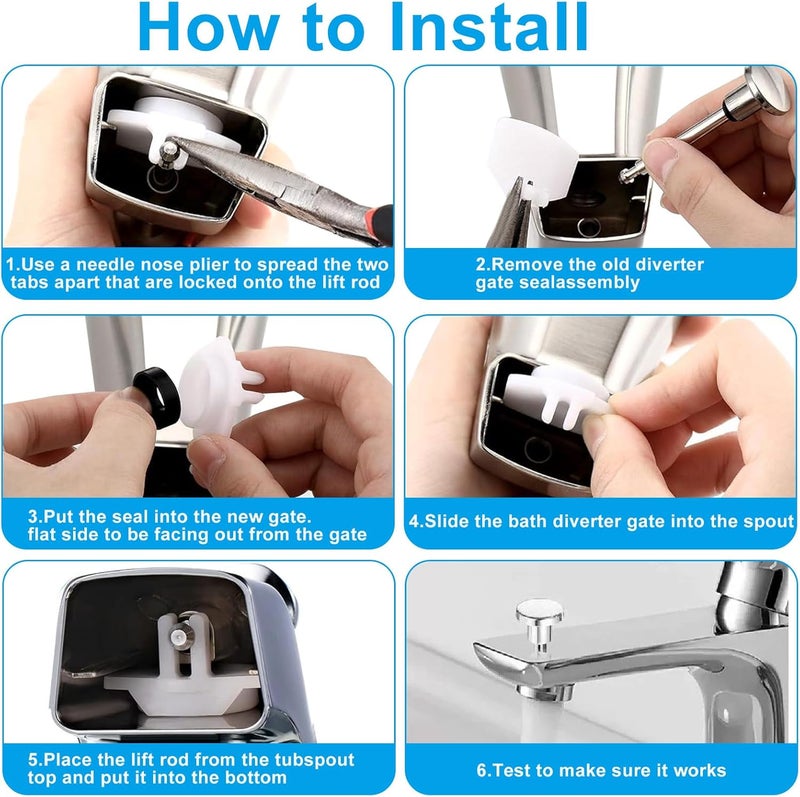 How to Install

1.Use a needle nose plier to spread the two tabs apart that are locked onto the lift rod

2.Remove the old diverter gate sealassembly

3.Put the seal into the new gate. flat side to be facing out from the gate

4.Slide the bath diverter gate into the spout

5.Place the lift rod from the tubspout top and put it into the bottom

6.Test to make sure it works