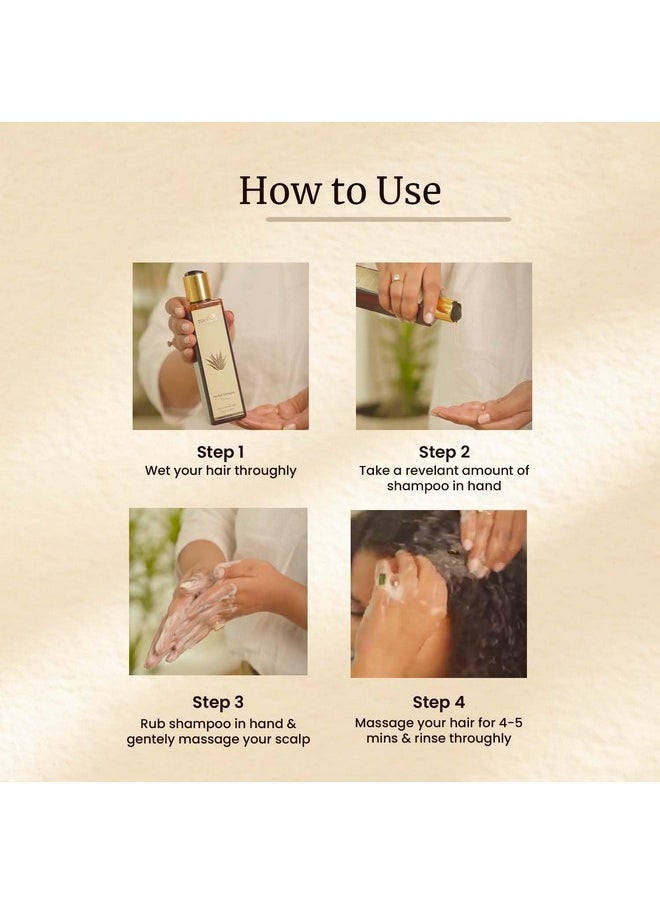 How to Use

Step 1
Wet your hair throughly

Step 2
Take a revelant amount of shampoo in hand

Step 3
Rub shampoo in hand & gentely massage your scalp

Step 4
Massage your hair for 4-5 mins & rinse throughly