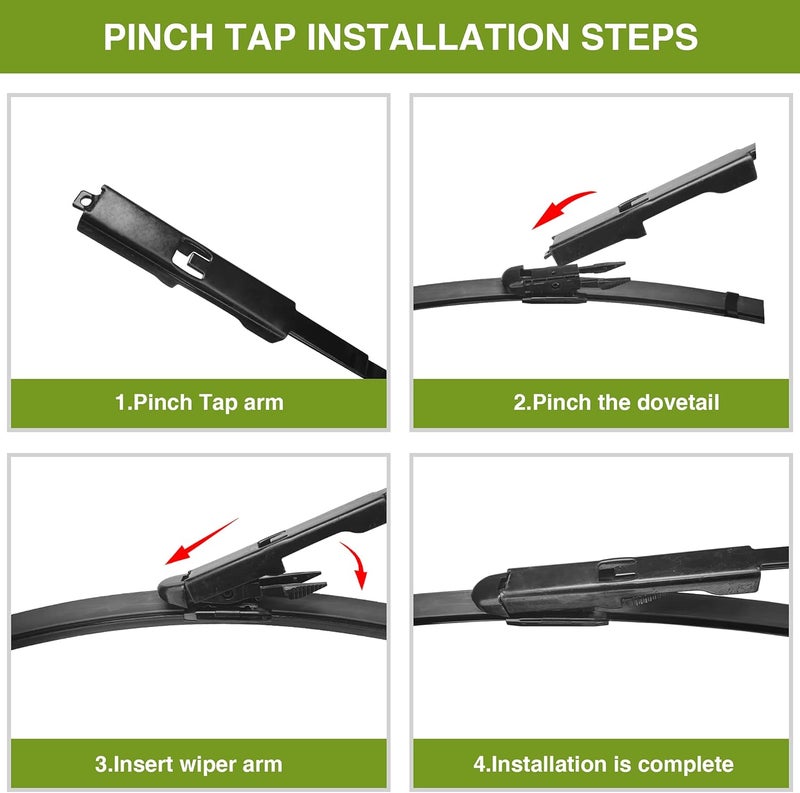 PINCH TAP INSTALLATION STEPS

1.Pinch Tap arm

2.Pinch the dovetail

3.Insert wiper arm

4.Installation is complete