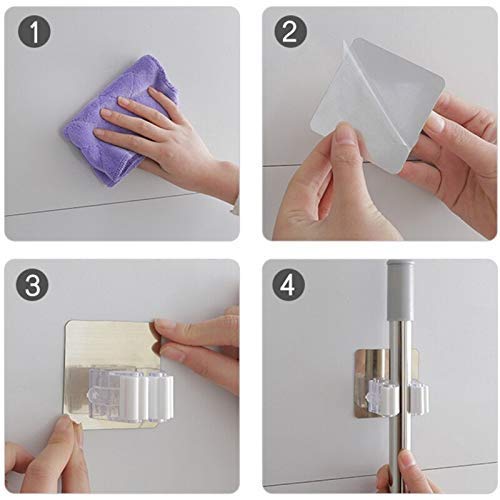 1

2

3

4