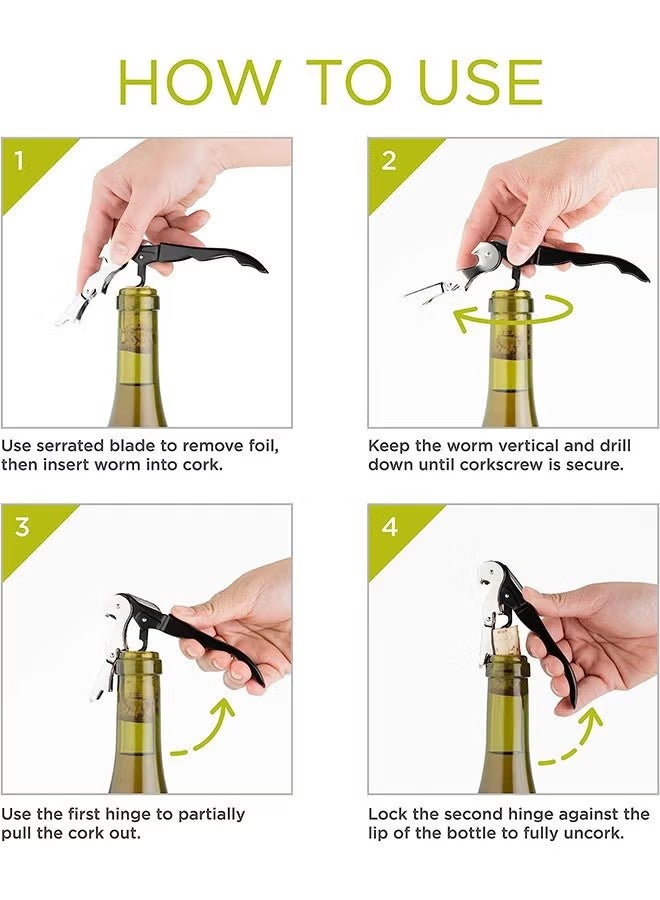 HOW TO USE

1

Use serrated blade to remove foil, then insert worm into cork.

2

Keep the worm vertical and drill down until corkscrew is secure.

3

Use the first hinge to partially pull the cork out.

4

Lock the second hinge against the lip of the bottle to fully uncork.