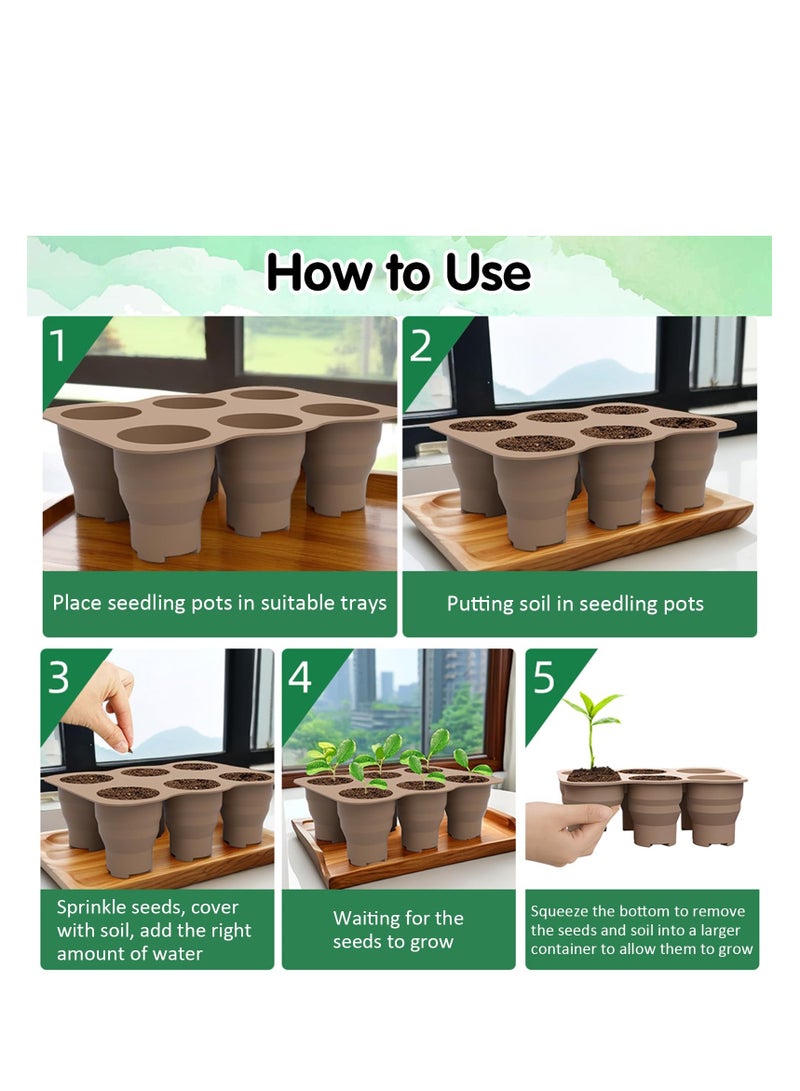 How to Use

1

Place seedling pots in suitable trays

2

Putting soil in seedling pots

3

Sprinkle seeds, cover with soil, add the right amount of water

4

Waiting for the seeds to grow

5

Squeeze the bottom to remove the seeds and soil into a larger container to allow them to grow