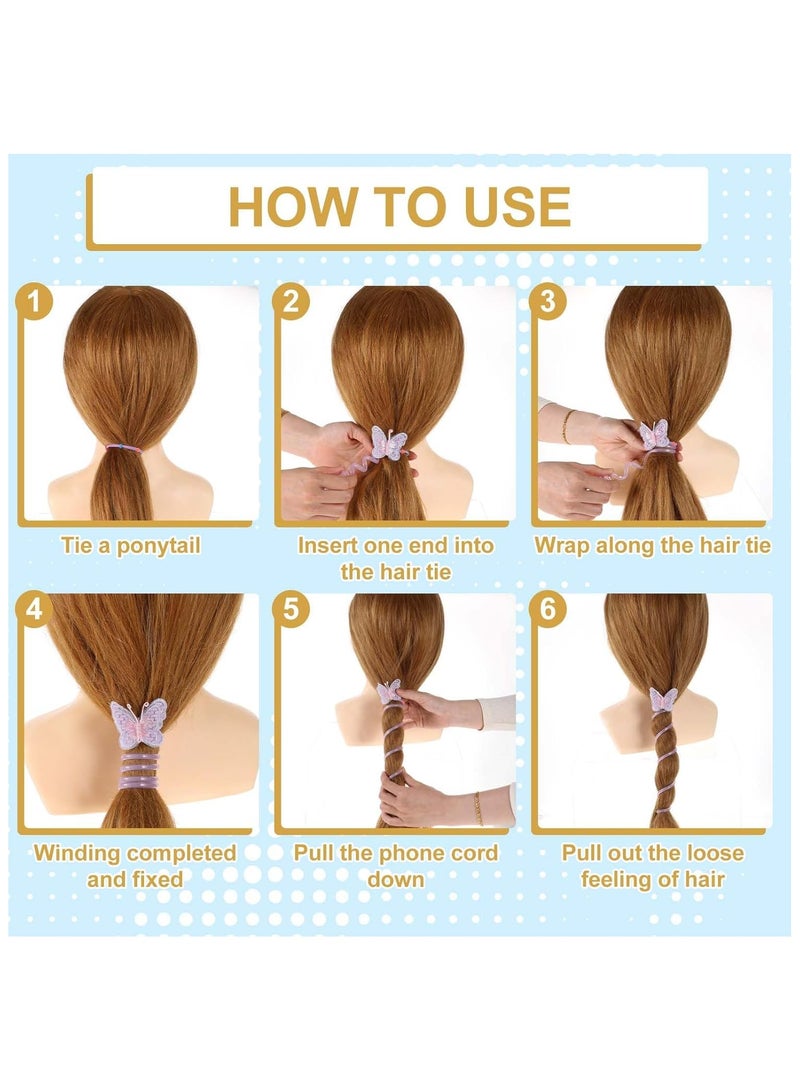 HOW TO USE

1
Tie a ponytail

2
Insert one end into the hair tie

3
Wrap along the hair tie

4
Winding completed and fixed

5
Pull the phone cord down

6
Pull out the loose feeling of hair