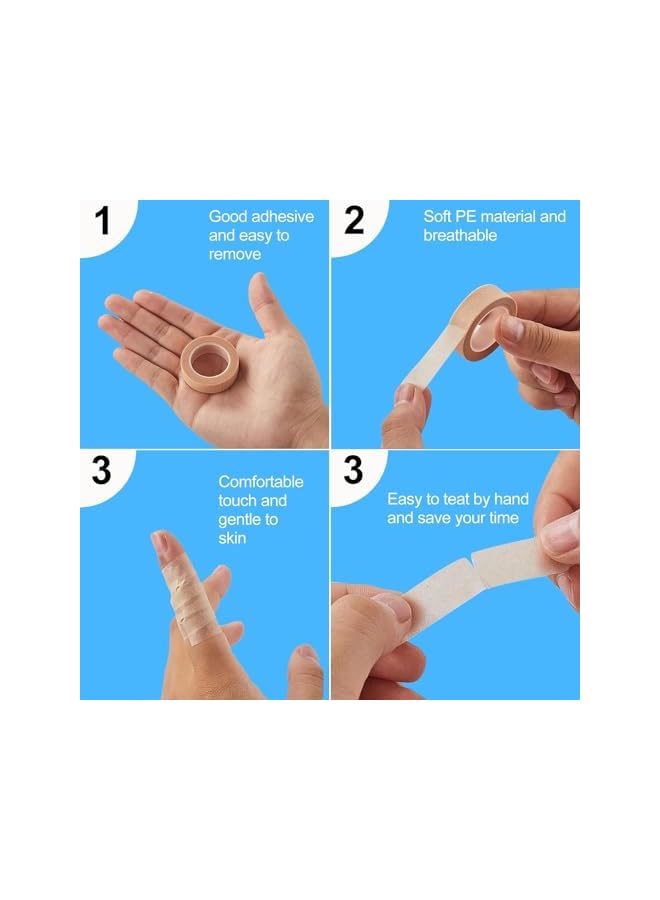 1
Good adhesive and easy to remove

2
Soft PE material and breathable

3
Comfortable touch and gentle to skin

3
Easy to teat by hand and save your time