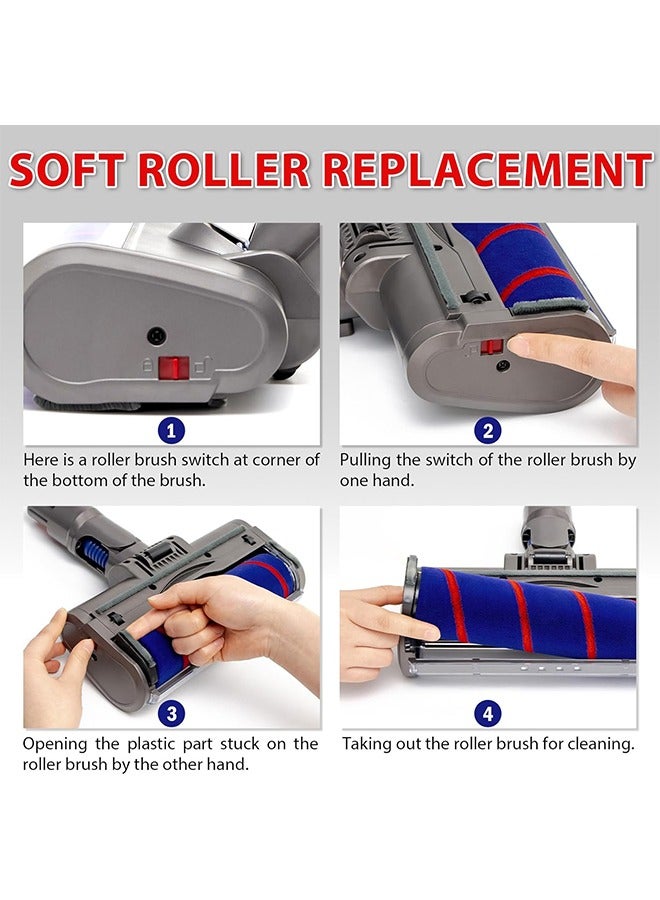 SOFT ROLLER REPLACEMENT

1

Here is a roller brush switch at corner of the bottom of the brush.

2

Pulling the switch of the roller brush by one hand.

3

Opening the plastic part stuck on the roller brush by the other hand.

4

Taking out the roller brush for cleaning.