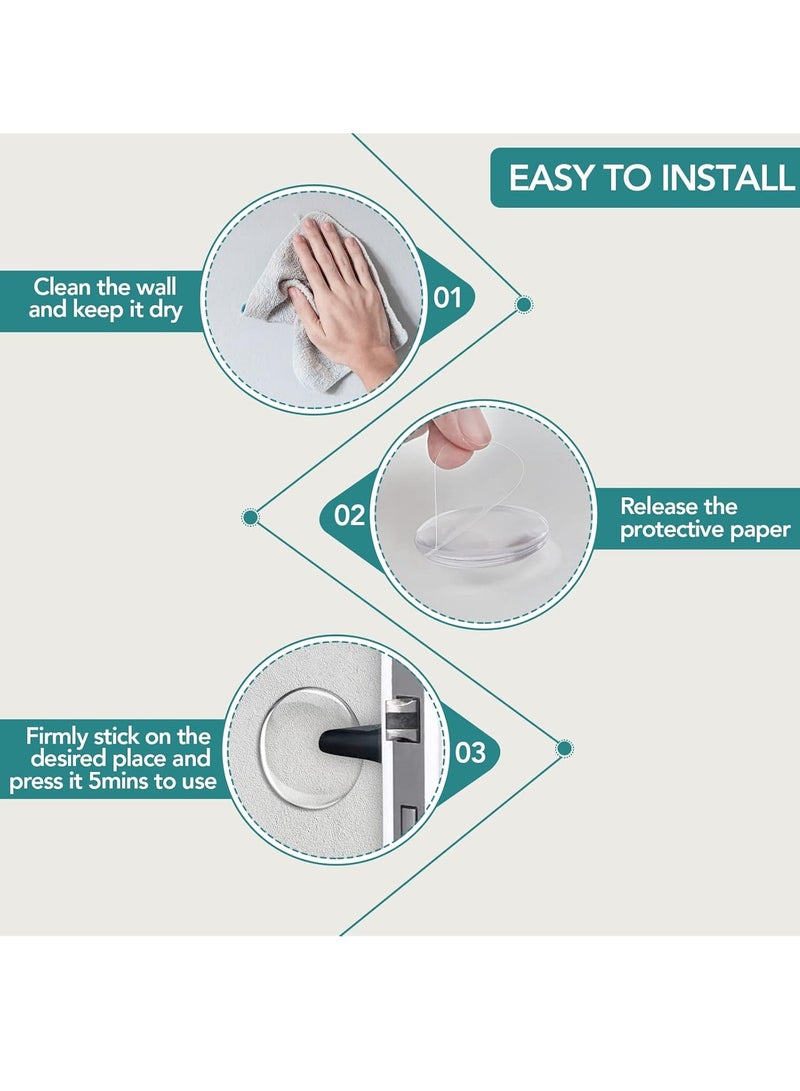 EASY TO INSTALL

Clean the wall
and keep it dry

01

02

Release the
protective paper

Firmly stick on the
desired place and
press it 5mins to use

03