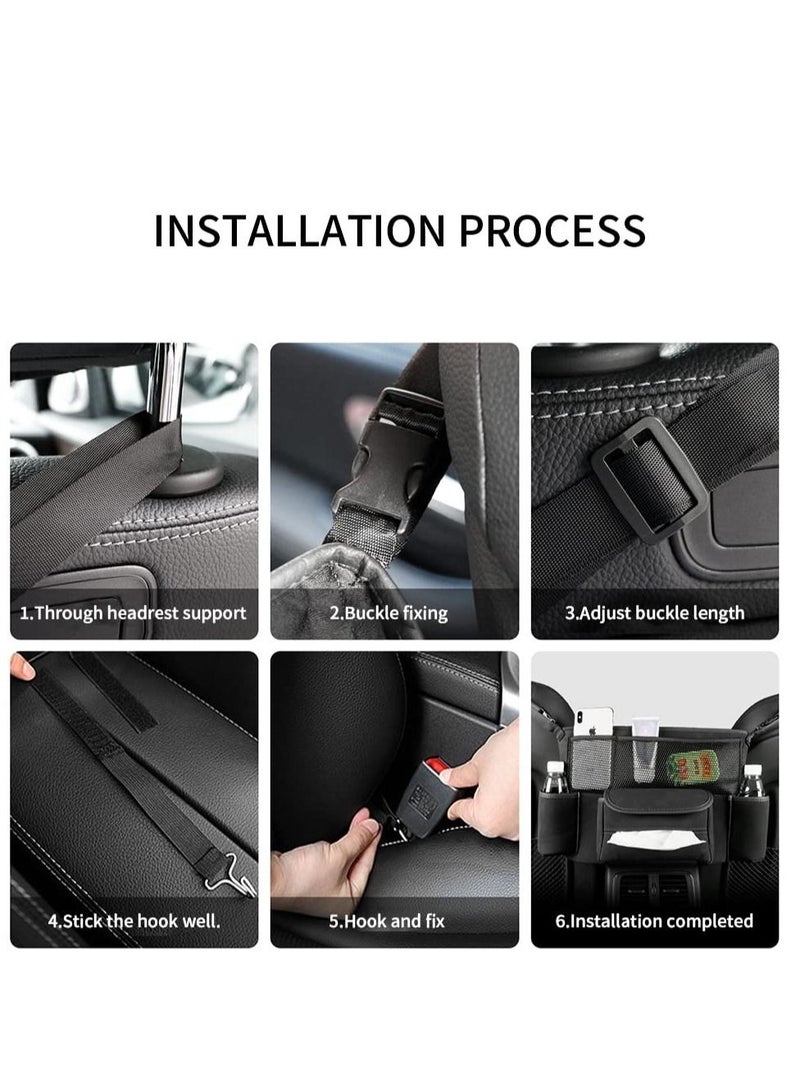 INSTALLATION PROCESS

1.Through headrest support

2.Buckle fixing

3.Adjust buckle length

4.Stick the hook well.

5.Hook and fix

6.Installation completed