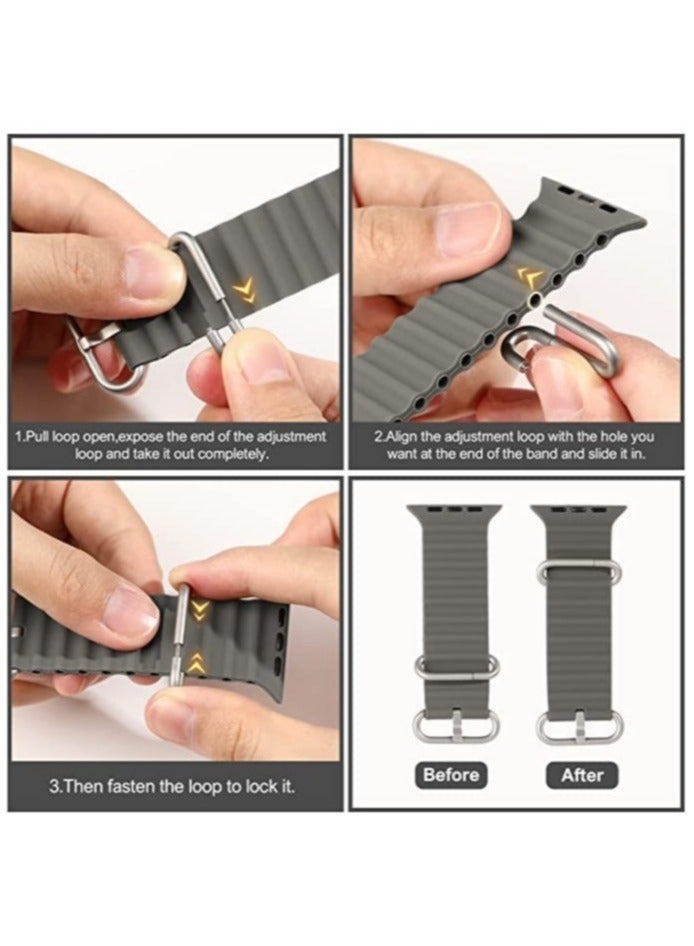 1.Pull loop open,expose the end of the adjustment loop and take it out completely.

2.Align the adjustment loop with the hole you want at the end of the band and slide it in.

3.Then fasten the loop to lock it.

Before

After