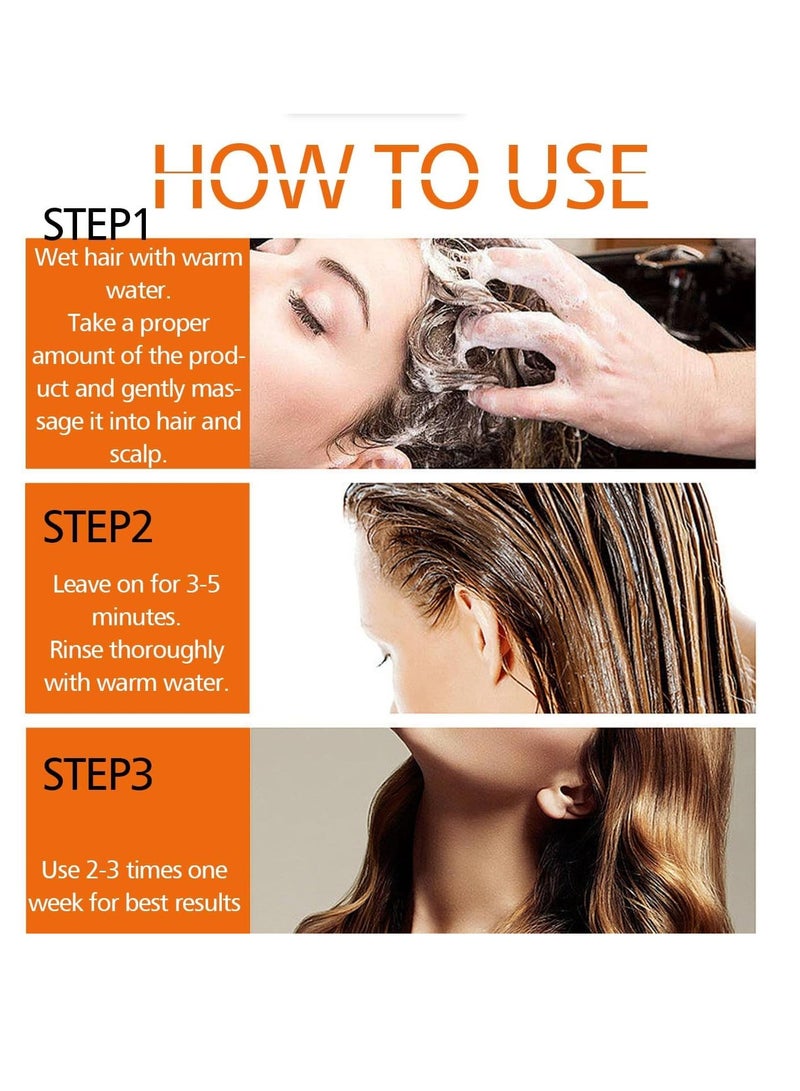 HOW TO USE

STEP1
Wet hair with warm water.
Take a proper amount of the product and gently massage it into hair and scalp.

STEP2
Leave on for 3-5 minutes.
Rinse thoroughly with warm water.

STEP3
Use 2-3 times one week for best results