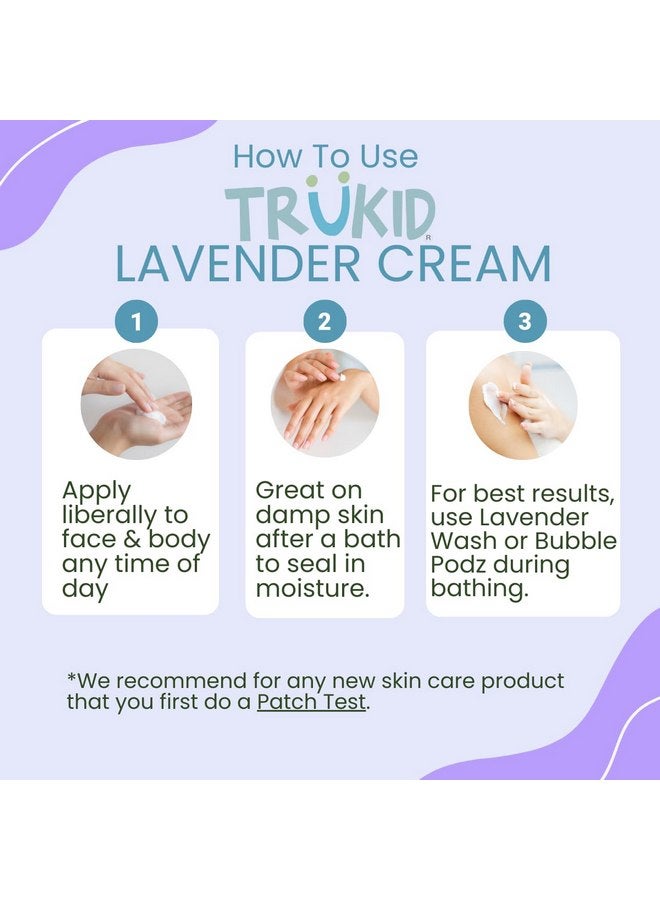 How To Use
TRUKID
LAVENDER CREAM

1
Apply liberally to face & body any time of day

2
Great on damp skin after a bath to seal in moisture.

3
For best results, use Lavender Wash or Bubble Podz during bathing.

*We recommend for any new skin care product that you first do a Patch Test.