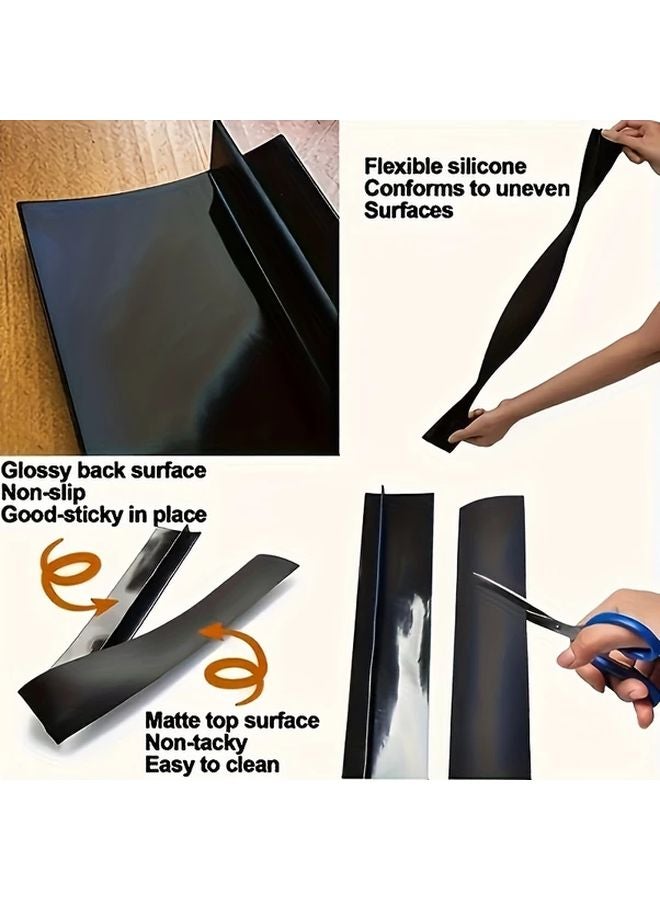 Flexible silicone
Conforms to uneven
Surfaces

Glossy back surface
Non-slip
Good-sticky in place

Matte top surface
Non-tacky
Easy to clean