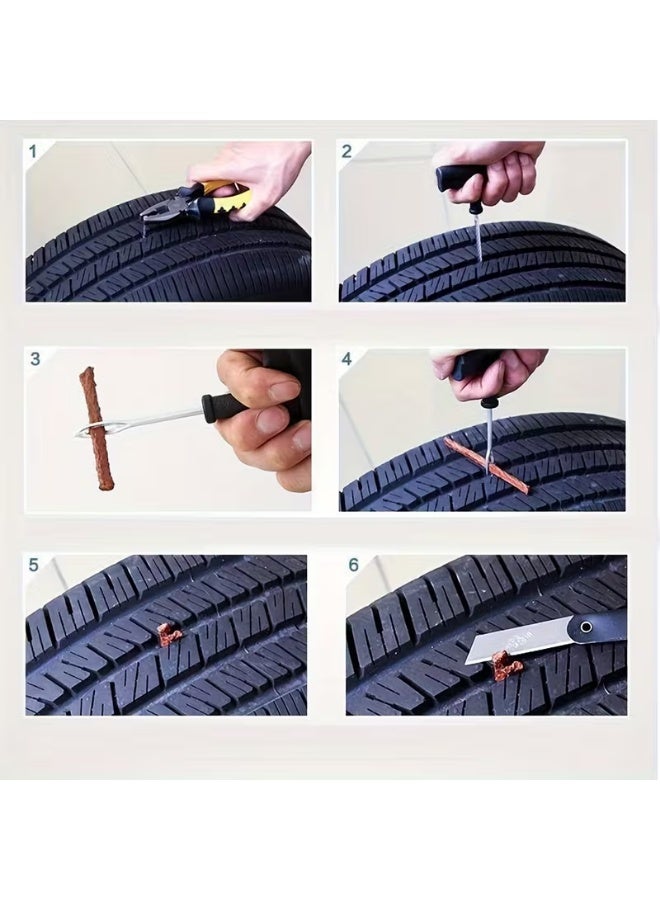 1
2
3
4
5
6