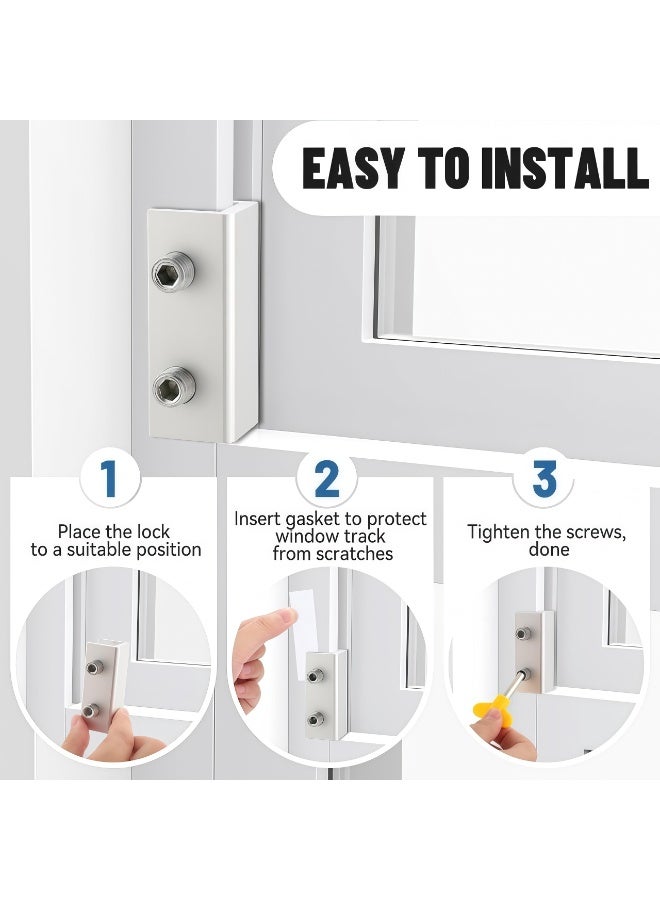 EASY TO INSTALL

1

Place the lock to a suitable position

2

Insert gasket to protect window track from scratches

3

Tighten the screws, done