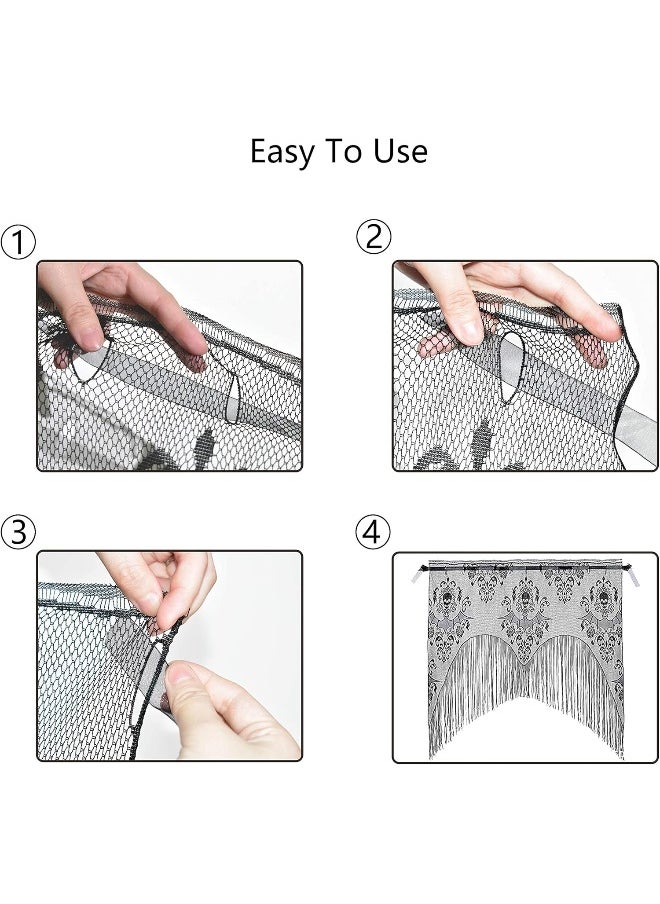 Easy To Use

①

②

③

④