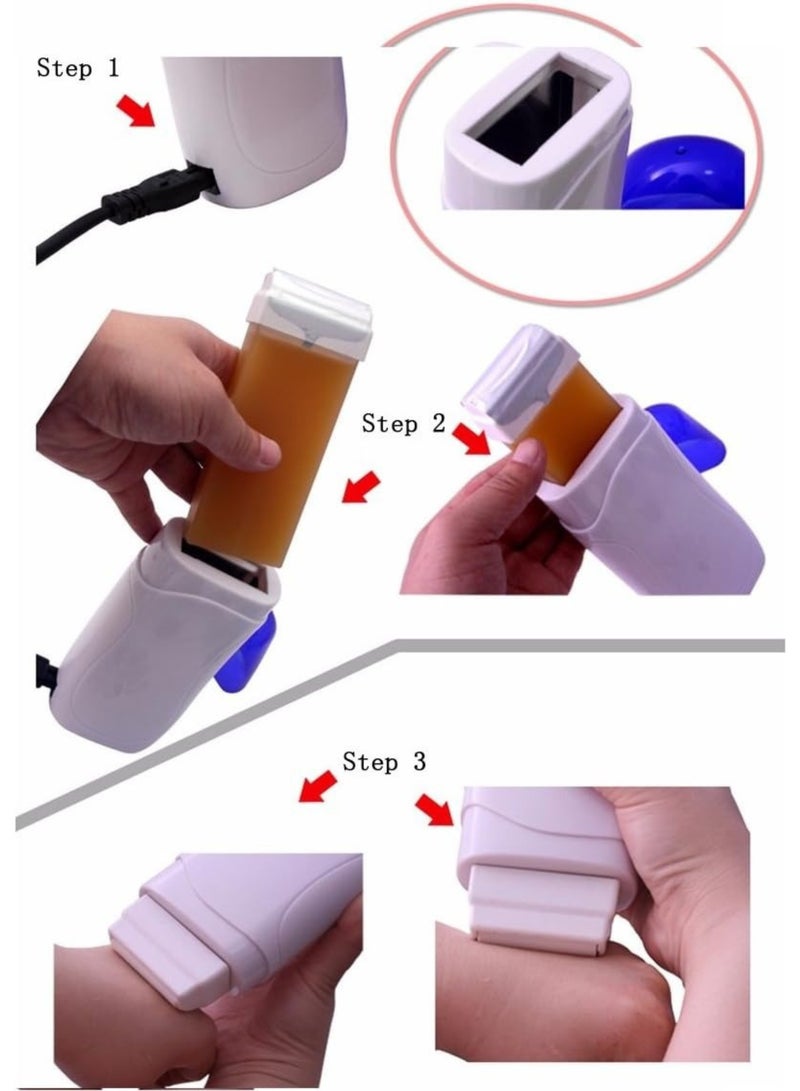 Step 1

Step 2

Step 3