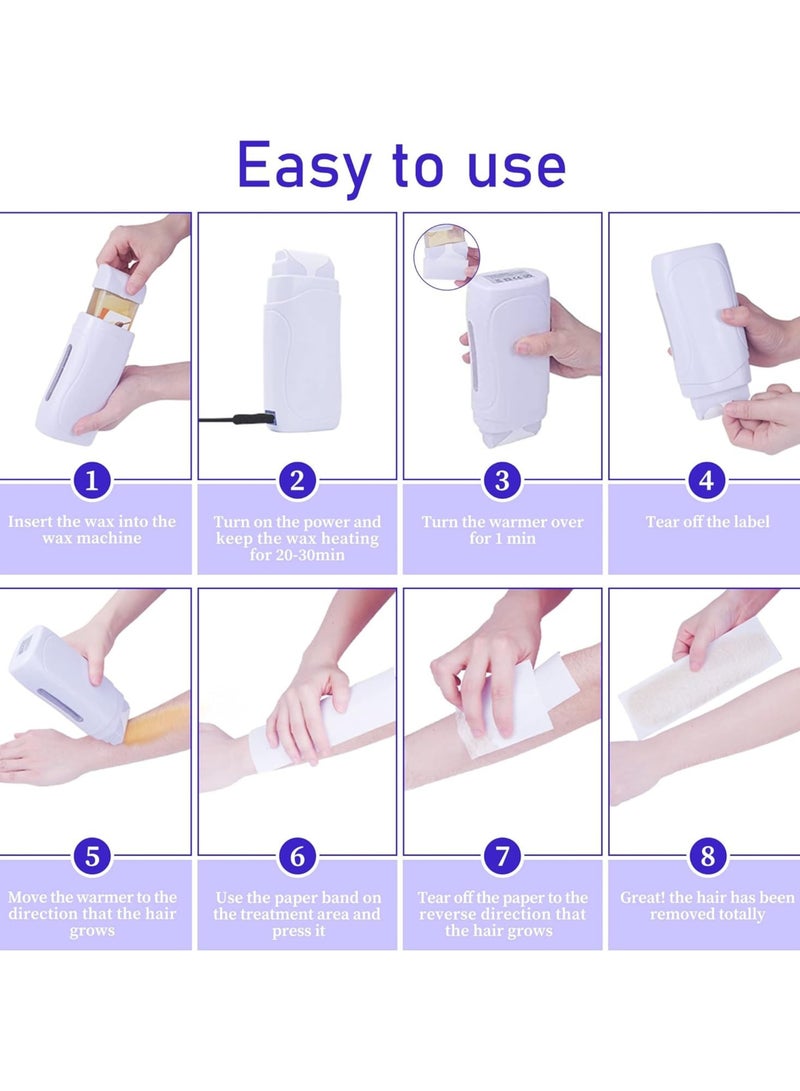 Easy to use

1
Insert the wax into the wax machine

2
Turn on the power and keep the wax heating for 20-30min

3
Turn the warmer over for 1 min

4
Tear off the label

5
Move the warmer to the direction that the hair grows

6
Use the paper band on the treatment area and press it

7
Tear off the paper to the reverse direction that the hair grows

8
Great! the hair has been removed totally