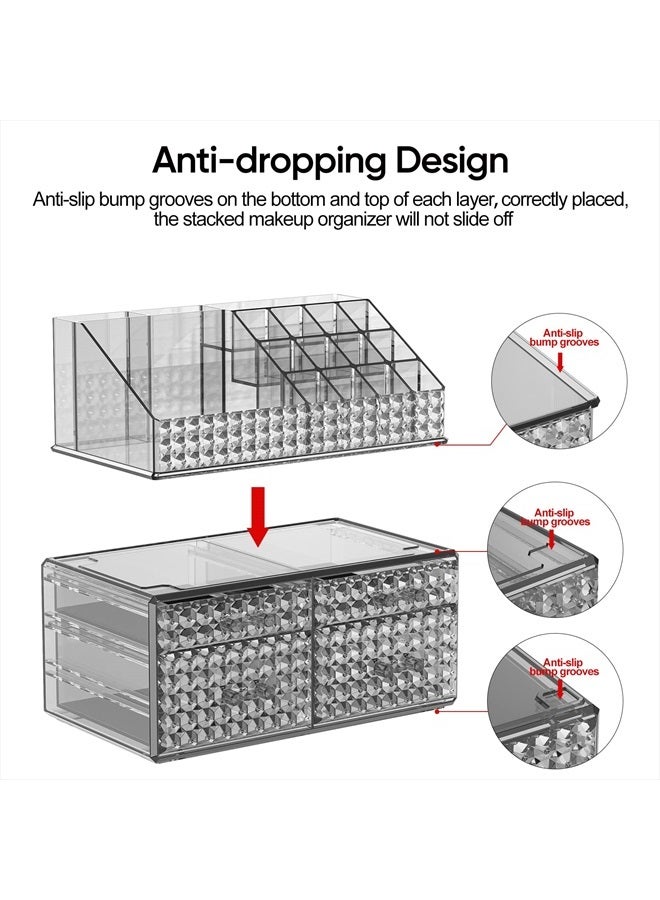 Anti-dropping Design

Anti-slip bump grooves on the bottom and top of each layer, correctly placed, the stacked makeup organizer will not slide off

Anti-slip bump grooves

Anti-slip bump grooves

Anti-slip bump grooves