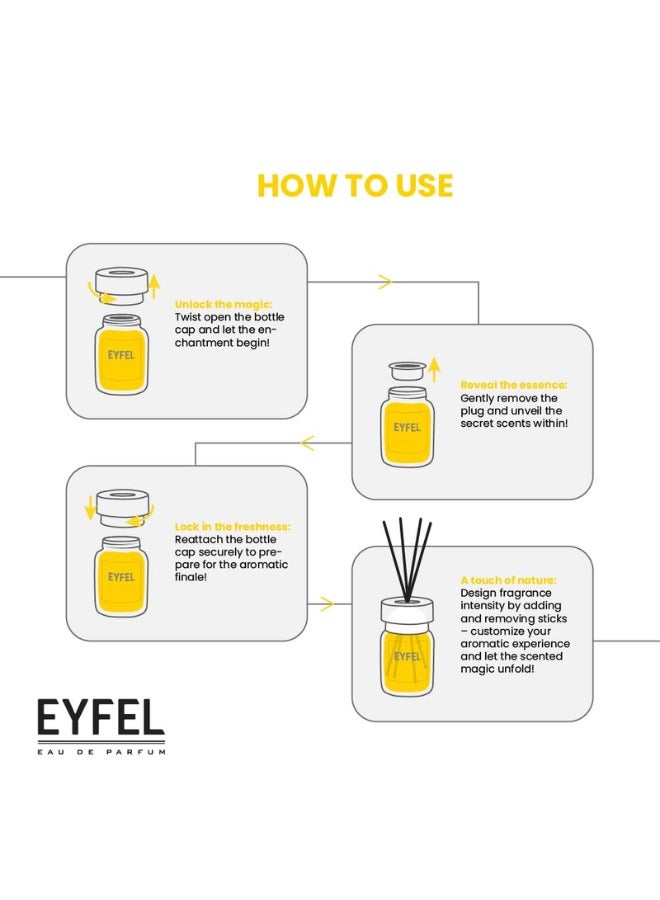 HOW TO USE

EYFEL

Unlock the magic:
Twist open the bottle cap and let the enchantment begin!

EYFEL

Reveal the essence:
Gently remove the plug and unveil the secret scents within!

EYFEL

Lock in the freshness:
Reattach the bottle cap securely to prepare for the aromatic finale!

EYFEL

A touch of nature:
Design fragrance intensity by adding and removing sticks – customize your aromatic experience and let the scented magic unfold!

EYFEL
EAU DE PARFUM