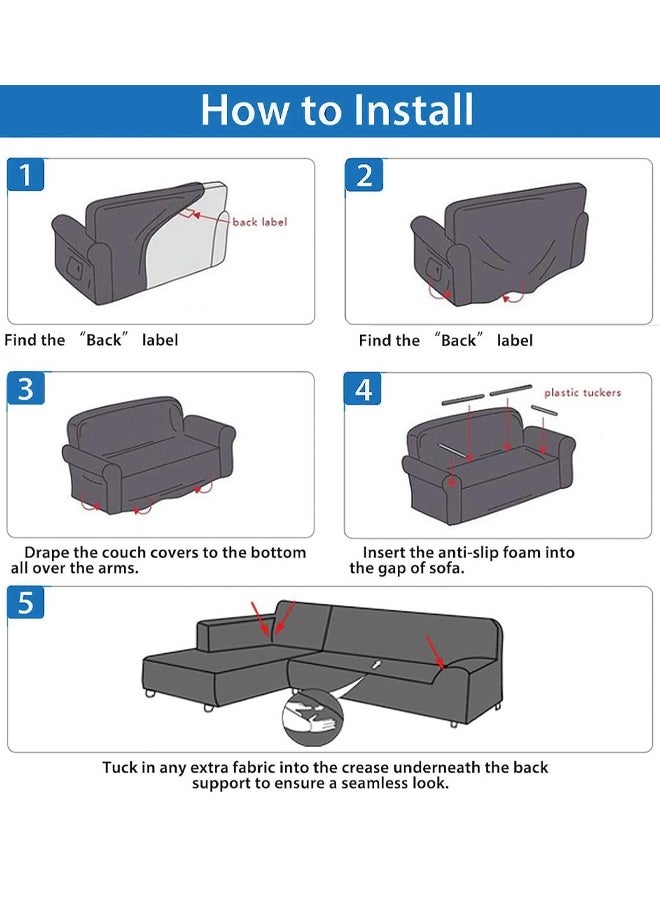 How to Install

1

back label

Find the "Back" label

2

Find the "Back" label

3

Drape the couch covers to the bottom all over the arms.

4

plastic tuckers

Insert the anti-slip foam into the gap of sofa.

5

Tuck in any extra fabric into the crease underneath the back support to ensure a seamless look.