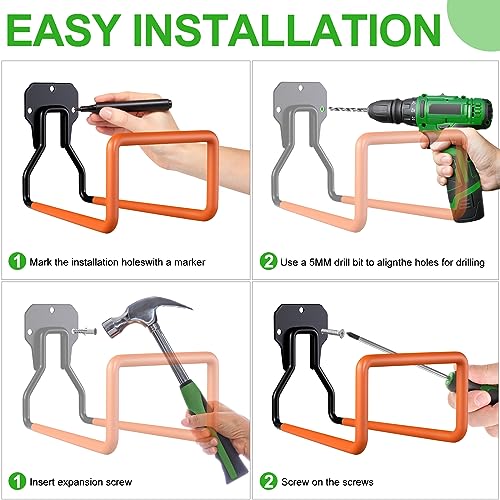 EASY INSTALLATION

1 Mark the installation holeswith a marker

2 Use a 5MM drill bit to alignthe holes for drilling

1 Insert expansion screw

2 Screw on the screws