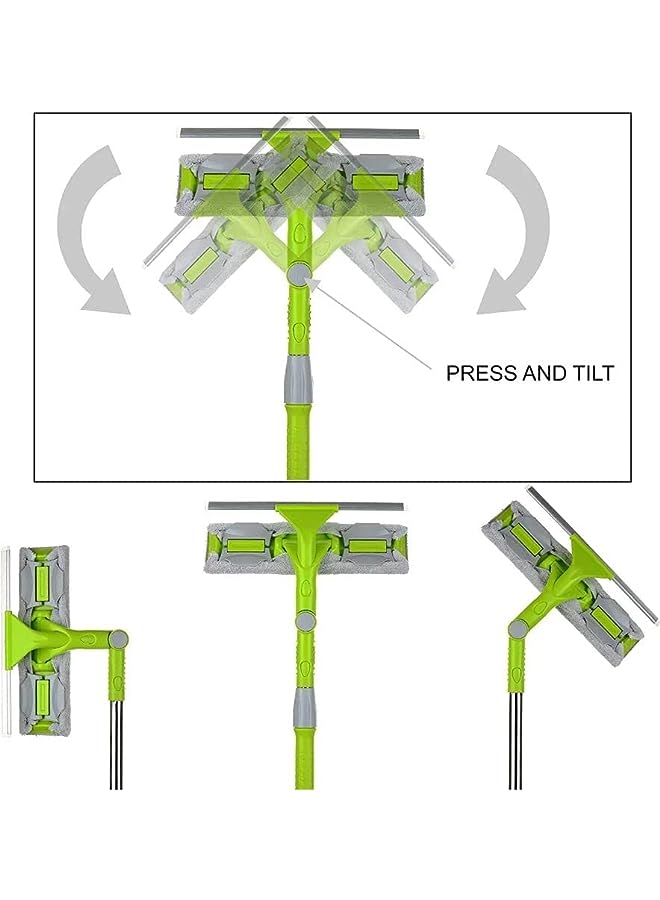 PRESS AND TILT