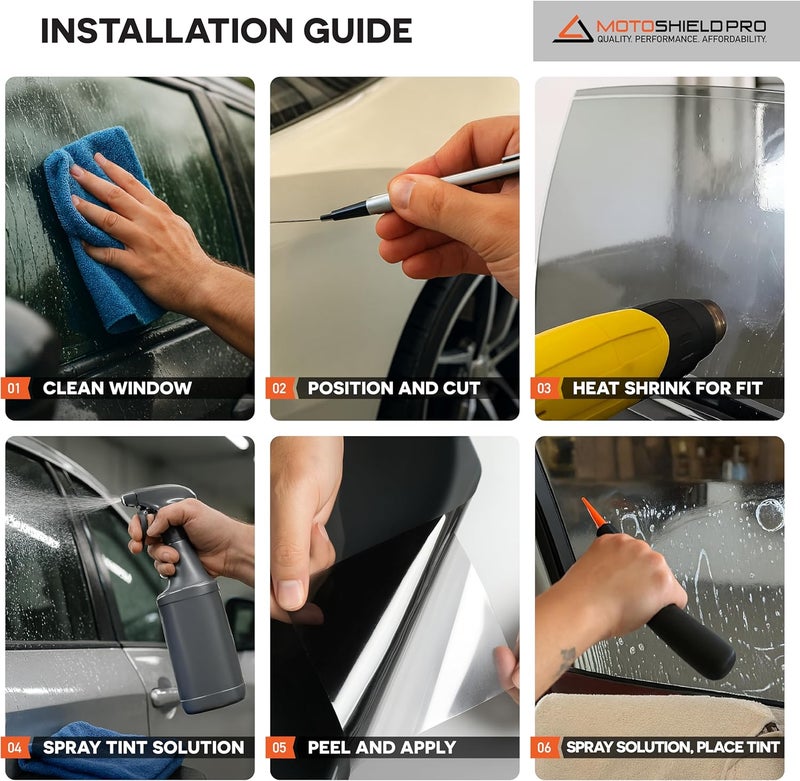 INSTALLATION GUIDE

MOTOSHIELD PRO
QUALITY. PERFORMANCE. AFFORDABILITY.

01 CLEAN WINDOW

02 POSITION AND CUT

03 HEAT SHRINK FOR FIT

04 SPRAY TINT SOLUTION

05 PEEL AND APPLY

06 SPRAY SOLUTION, PLACE TINT