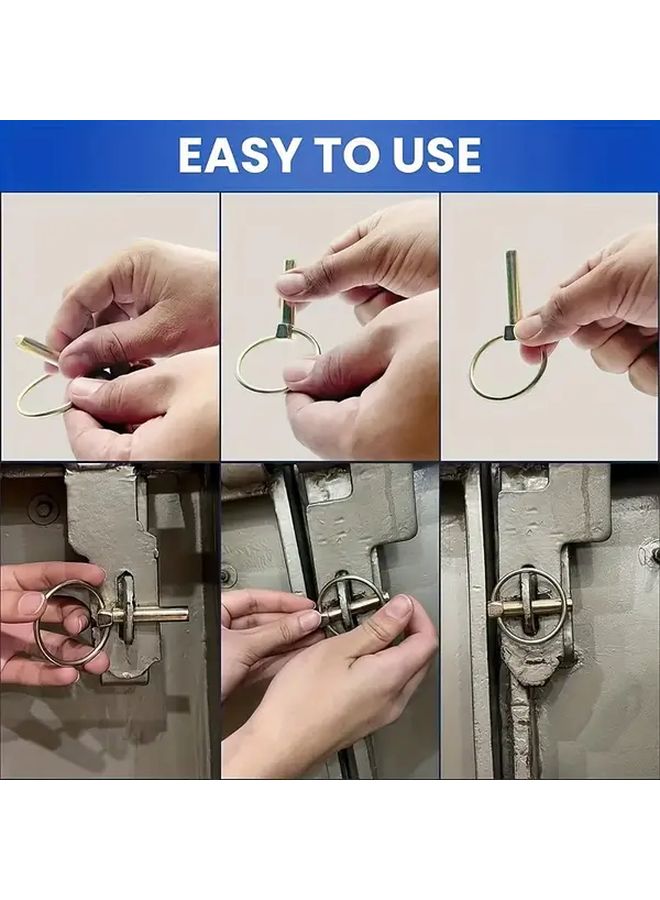 EASY TO USE