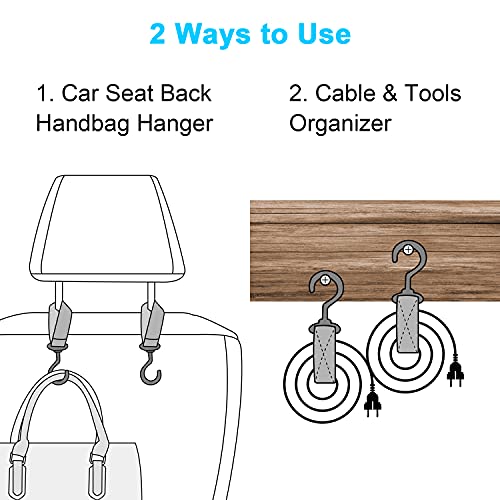 2 Ways to Use

1. Car Seat Back Handbag Hanger

2. Cable & Tools Organizer