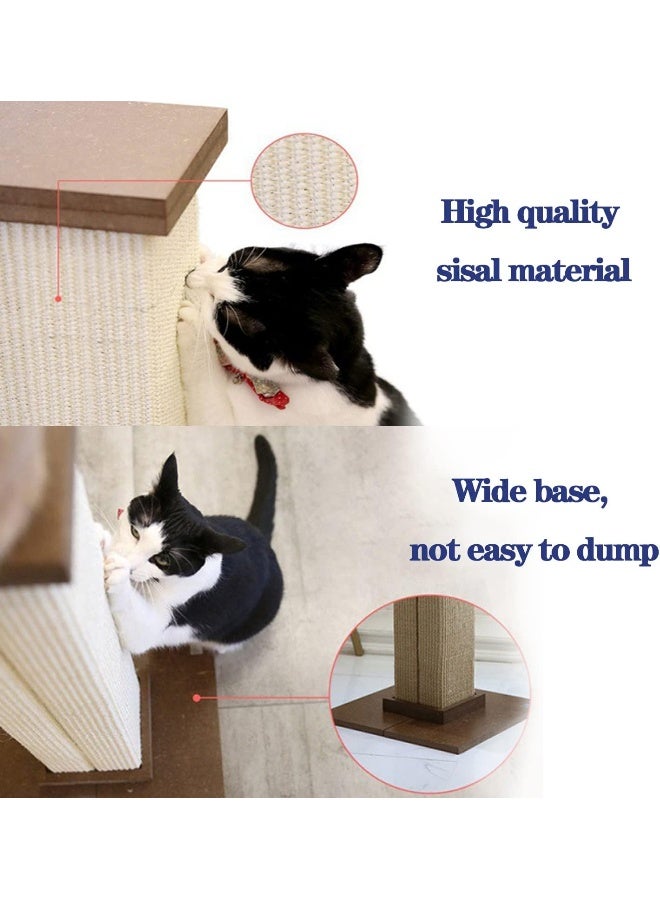 High quality
sisal material

Wide base,
not easy to dump