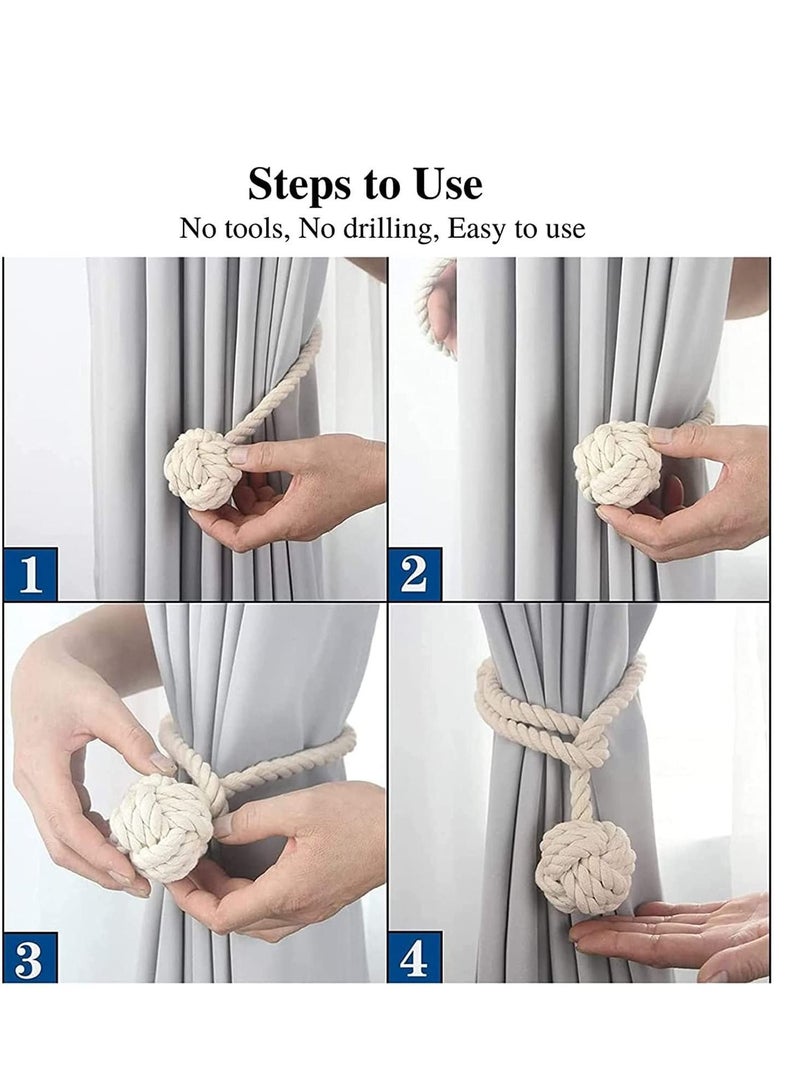 Steps to Use
No tools, No drilling, Easy to use

1

2

3

4