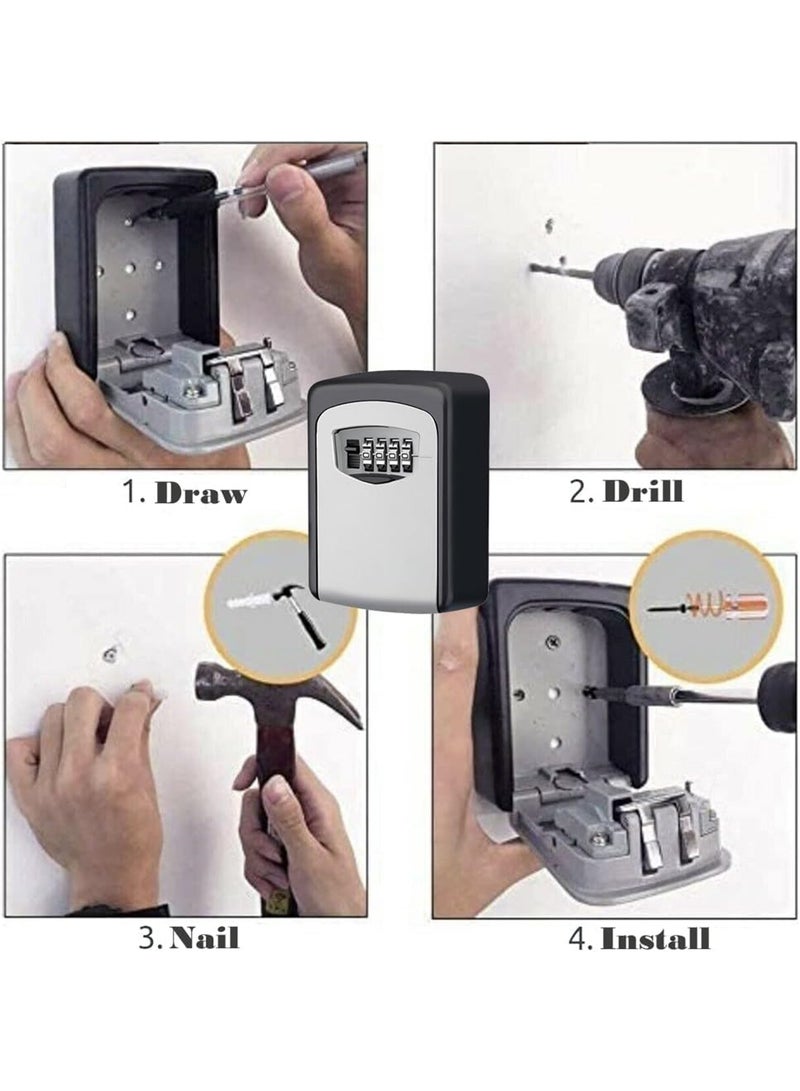 1. Draw

2. Drill

3. Nail

4. Install