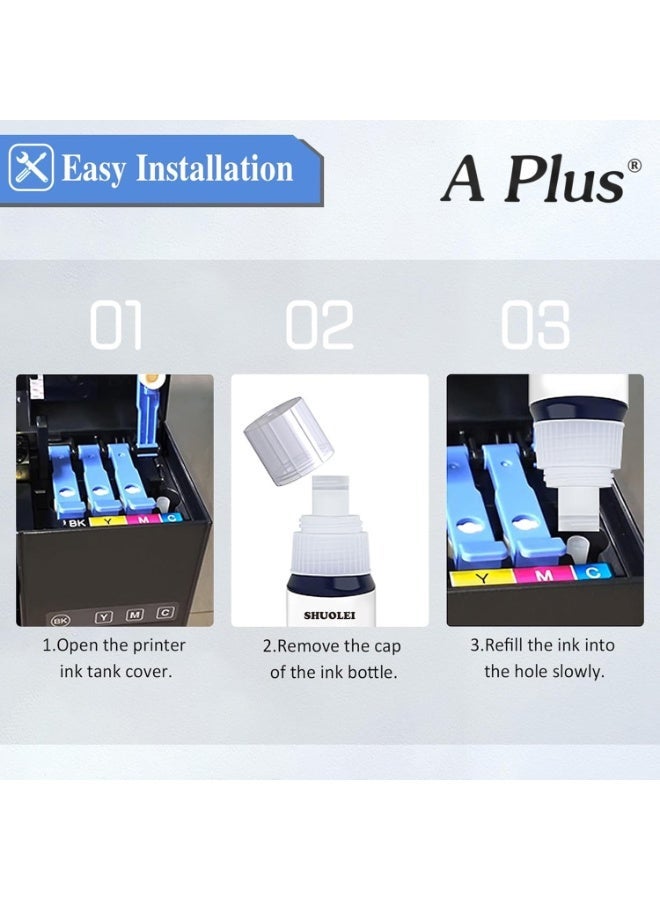 Easy Installation

A Plus®

01

BK Y M C

BK Y M C

1.Open the printer ink tank cover.

02

SHUOLEI

2.Remove the cap of the ink bottle.

03

Y M C

3.Refill the ink into the hole slowly.