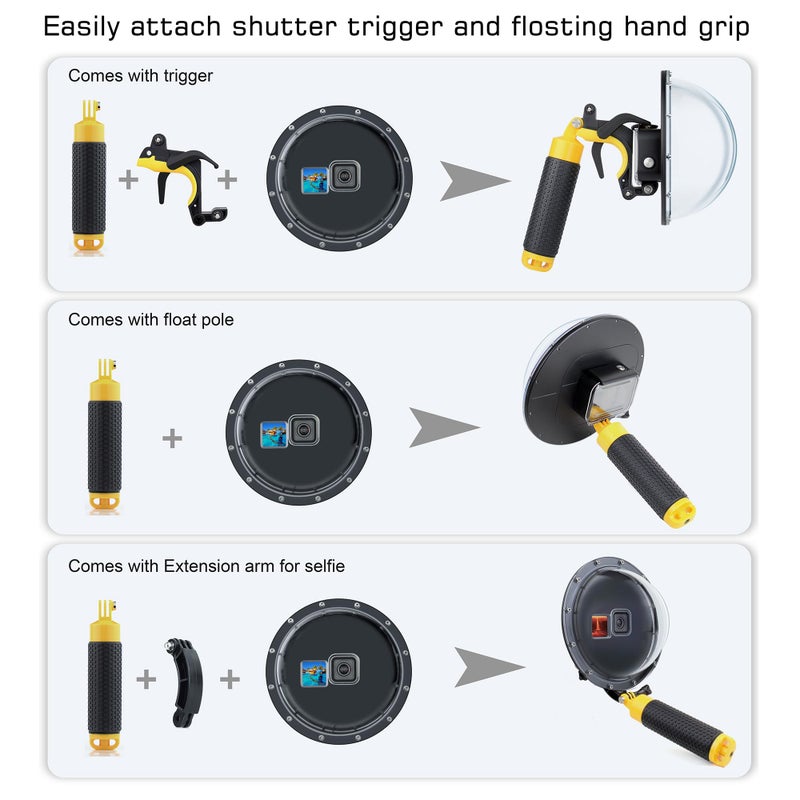 Easily attach shutter trigger and flosting hand grip

Comes with trigger

+ +

Comes with float pole

+

Comes with Extension arm for selfie

+ +