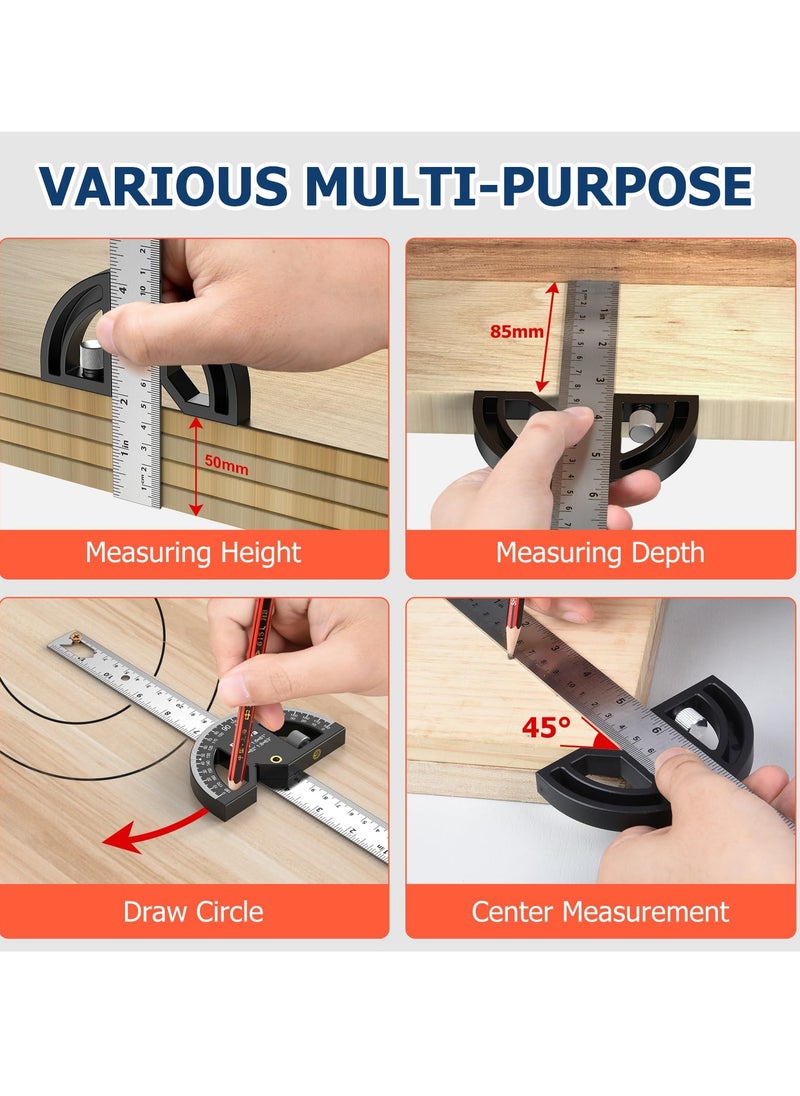 VARIOUS MULTI-PURPOSE

50mm

Measuring Height

85mm

Measuring Depth

Draw Circle

45°

Center Measurement