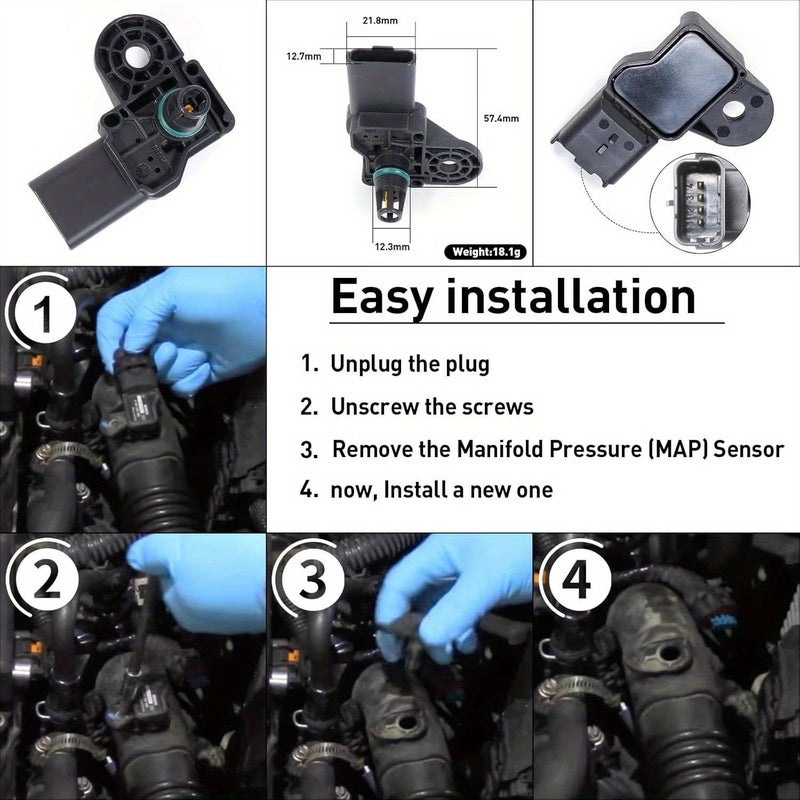 21.8mm

12.7mm

57.4mm

12.3mm

Weight:18.1g

1

Easy installation

1. Unplug the plug

2. Unscrew the screws

3. Remove the Manifold Pressure (MAP) Sensor

4. now, Install a new one

2

3

4