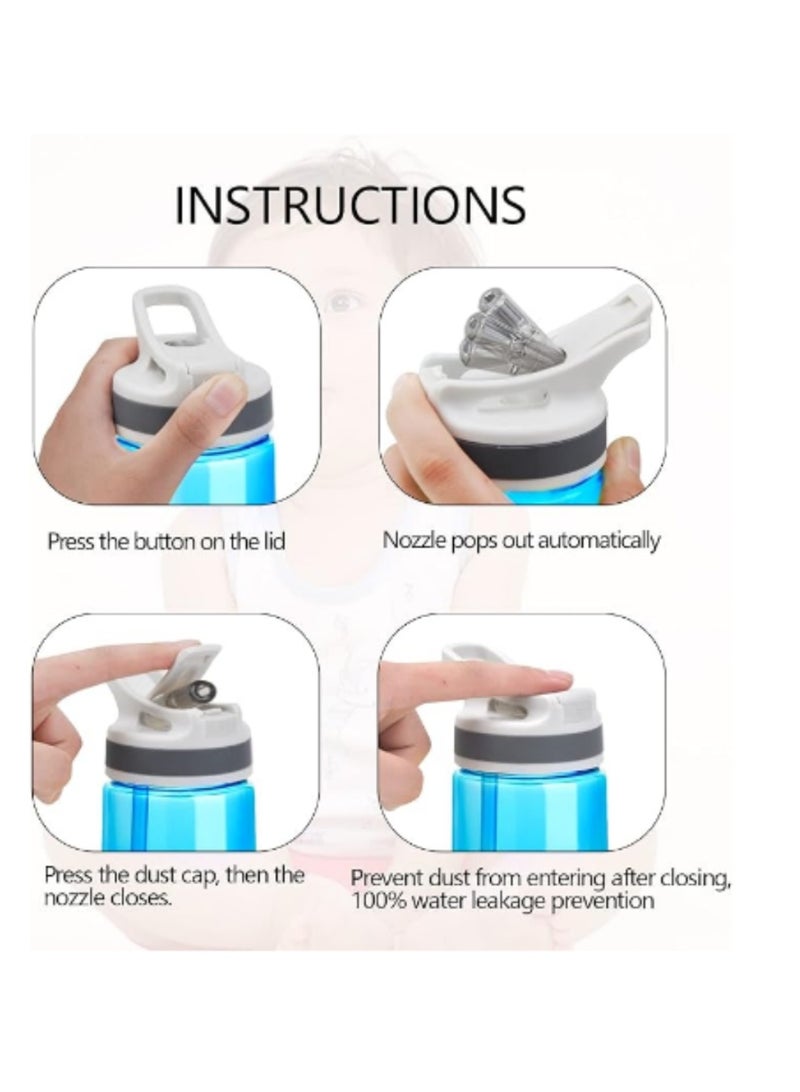 INSTRUCTIONS

Press the button on the lid

Nozzle pops out automatically

Press the dust cap, then the nozzle closes.

Prevent dust from entering after closing, 100% water leakage prevention