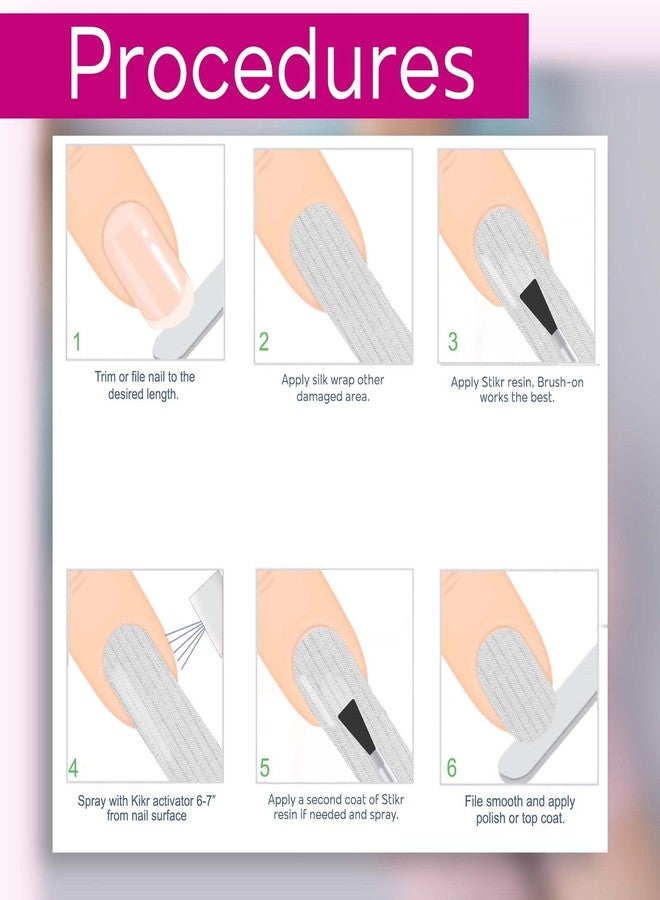 Procedures

1

Trim or file nail to the desired length.

2

Apply silk wrap other damaged area.

3

Apply Stikr resin, Brush-on works the best.

4

Spray with Kikr activator 6-7" from nail surface

5

Apply a second coat of Stikr resin if needed and spray.

6

File smooth and apply polish or top coat.