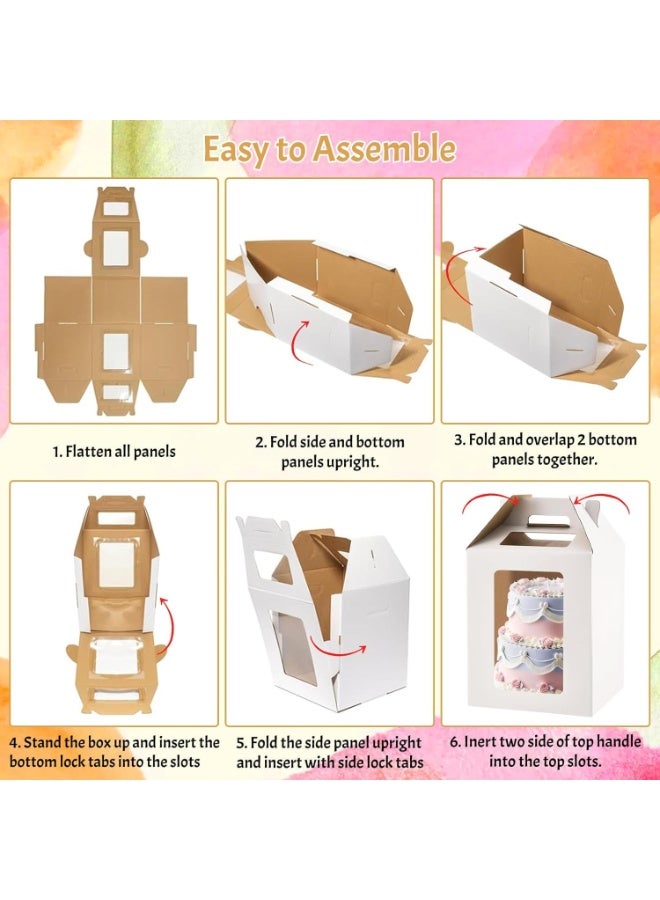 Easy to Assemble

1. Flatten all panels

2. Fold side and bottom panels upright.

3. Fold and overlap 2 bottom panels together.

4. Stand the box up and insert the bottom lock tabs into the slots

5. Fold the side panel upright and insert with side lock tabs

6. Inert two side of top handle into the top slots.