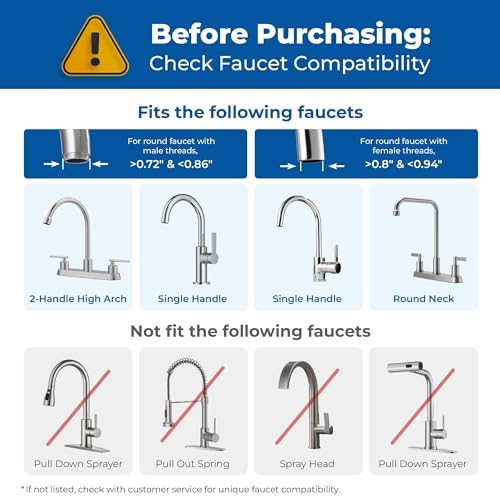 Before Purchasing:
Check Faucet Compatibility

Fits the following faucets

For round faucet with male threads, >0.72" & <0.86"

For round faucet with female threads, >0.8" & <0.94"

2-Handle High Arch

Single Handle

Single Handle

Round Neck

Not fit the following faucets

Pull Down Sprayer

Pull Out Spring

Spray Head

Pull Down Sprayer

*If not listed, check with customer service for unique faucet compatibility.