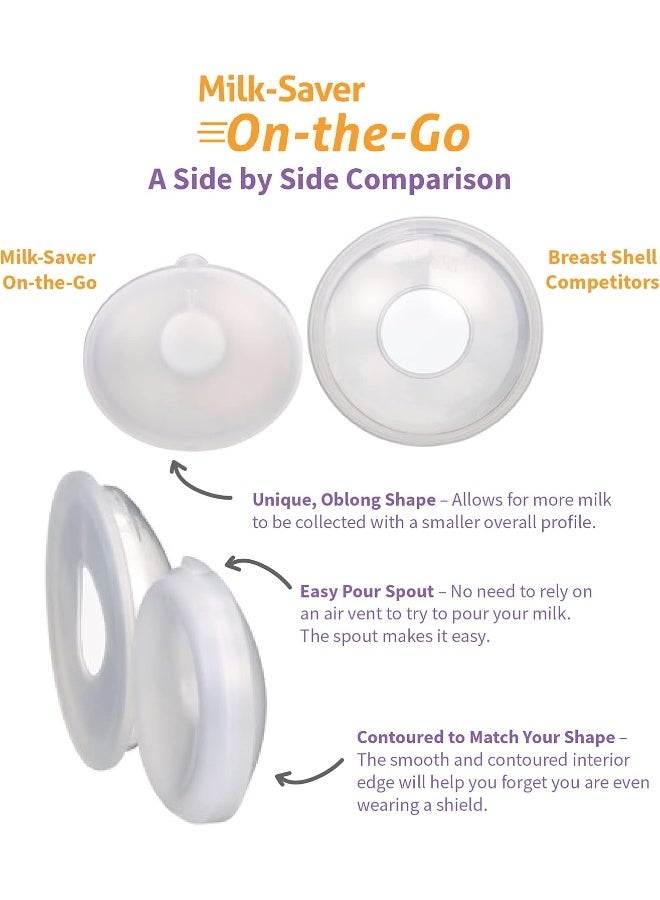 Milk-Saver
On-the-Go
A Side by Side Comparison

Milk-Saver
On-the-Go

Breast Shell
Competitors

Unique, Oblong Shape – Allows for more milk to be collected with a smaller overall profile.

Easy Pour Spout – No need to rely on an air vent to try to pour your milk. The spout makes it easy.

Contoured to Match Your Shape – The smooth and contoured interior edge will help you forget you are even wearing a shield.