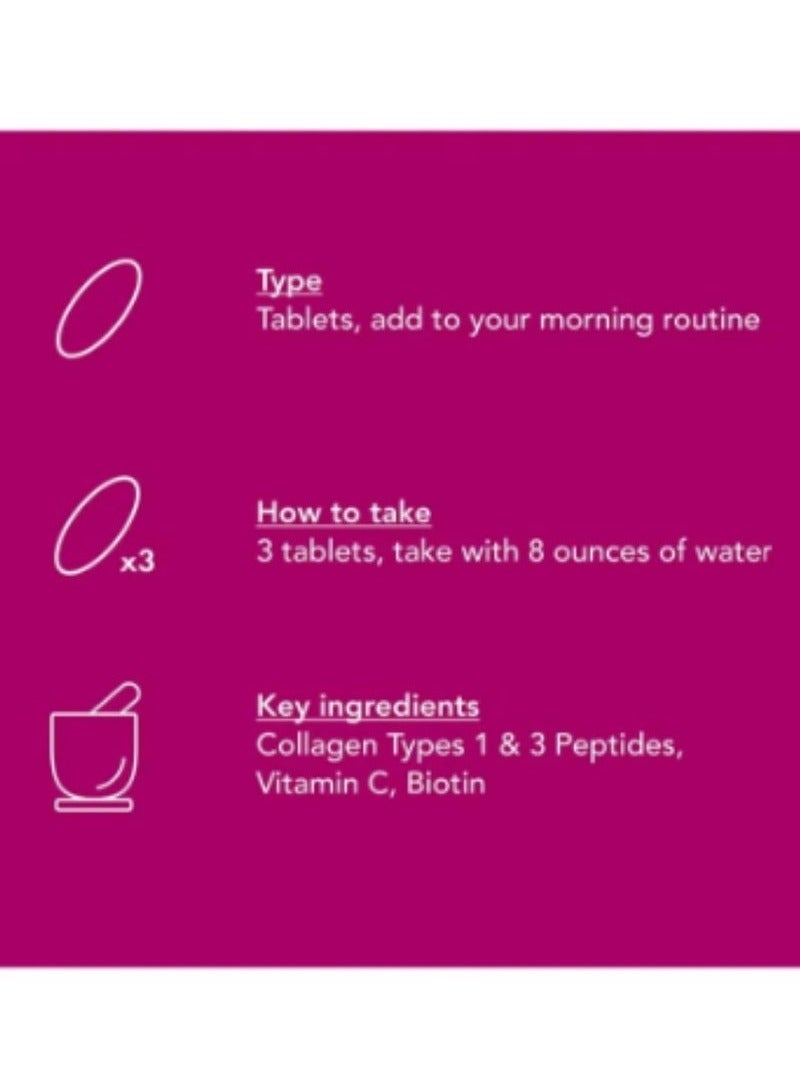 Type
Tablets, add to your morning routine

x3

How to take
3 tablets, take with 8 ounces of water

Key ingredients
Collagen Types 1 & 3 Peptides, Vitamin C, Biotin