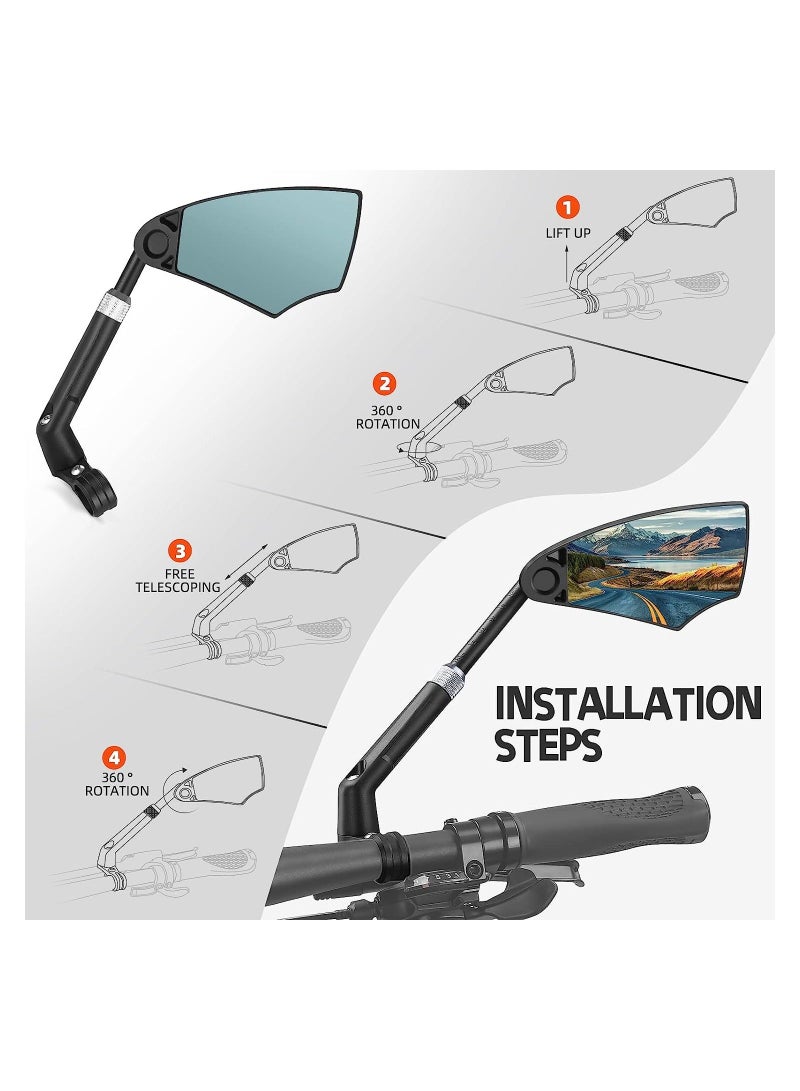 1
LIFT UP

2
360 °
ROTATION

3
FREE
TELESCOPING

4
360 °
ROTATION

INSTALLATION
STEPS