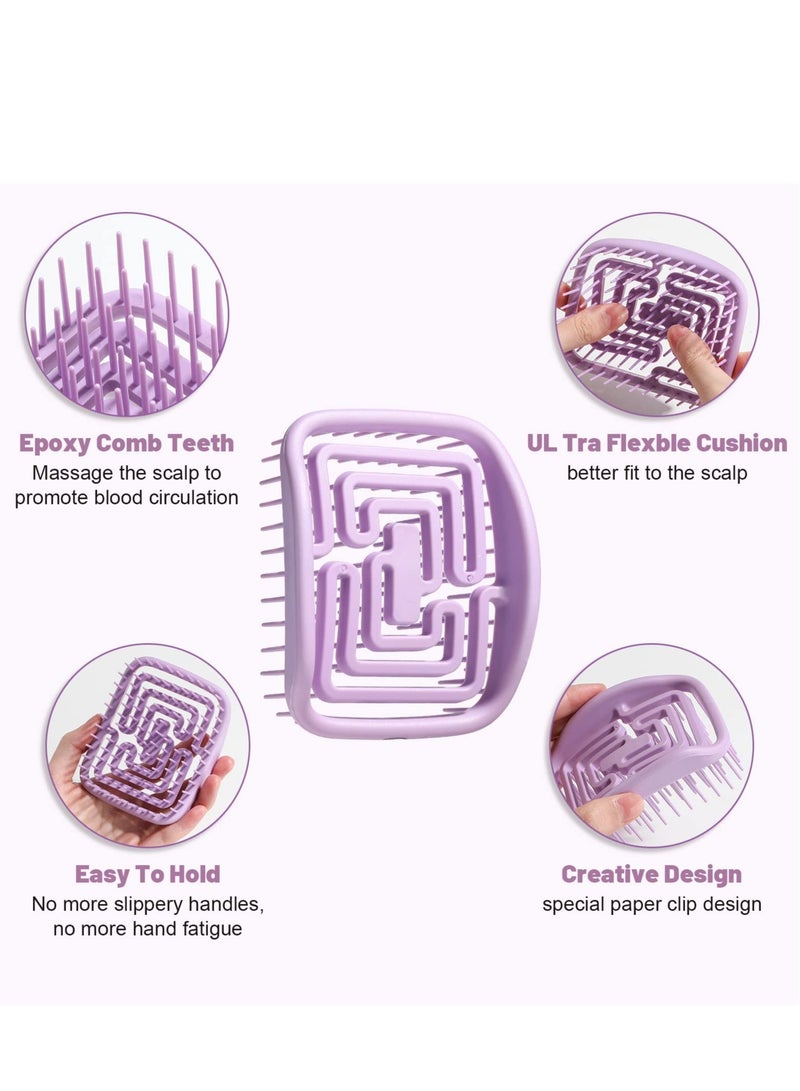 Epoxy Comb Teeth
Massage the scalp to promote blood circulation

UL Tra Flexble Cushion
better fit to the scalp

Easy To Hold
No more slippery handles, no more hand fatigue

Creative Design
special paper clip design