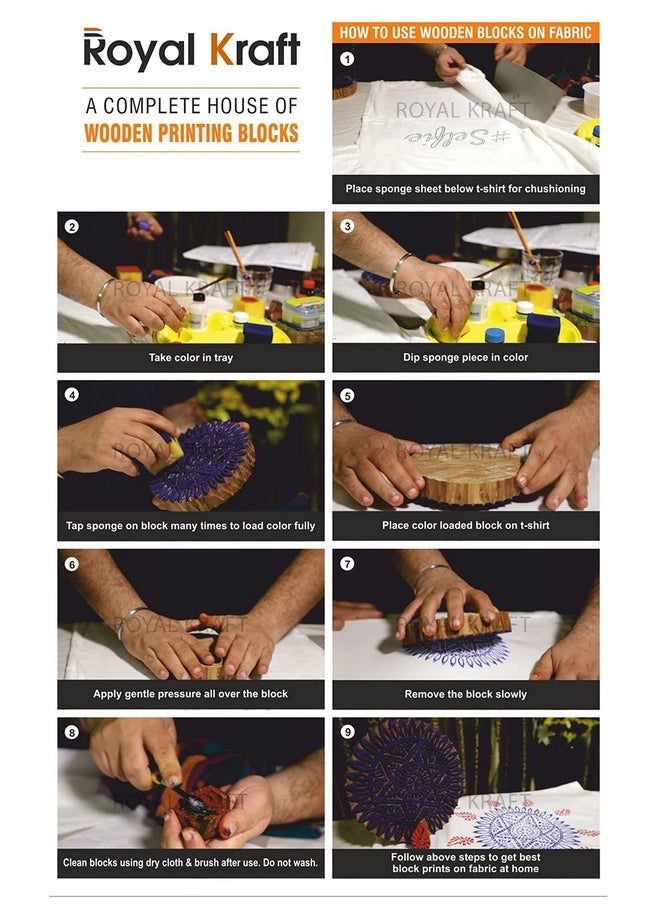 Royal Kraft

A COMPLETE HOUSE OF
WOODEN PRINTING BLOCKS

HOW TO USE WOODEN BLOCKS ON FABRIC

1

ROYAL KRAFT

#Selfie

Place sponge sheet below t-shirt for chushioning

2

ROYAL KRAFT

Take color in tray

3

ROYAL KRAFT

Dip sponge piece in color

4

ROYAL KRAFT

Tap sponge on block many times to load color fully

5

ROYAL KRAFT

Place color loaded block on t-shirt

6

ROYAL KRAFT

Apply gentle pressure all over the block

7

ROYAL KRAFT

Remove the block slowly

8

ROYAL KRAFT

Clean blocks using dry cloth & brush after use. Do not wash.

9

ROYAL KRAFT

Follow above steps to get best block prints on fabric at home