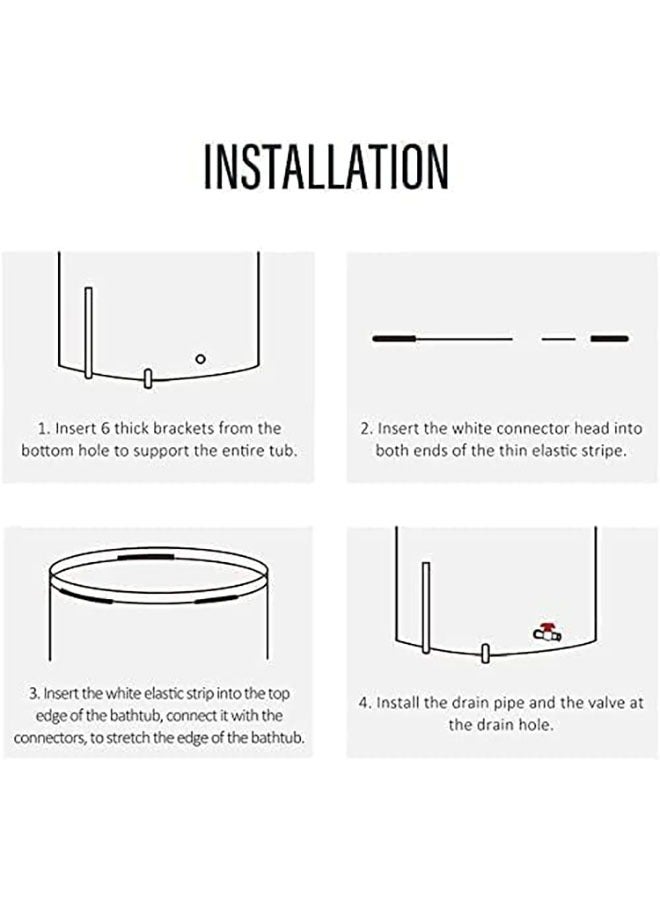 INSTALLATION

1. Insert 6 thick brackets from the bottom hole to support the entire tub.

2. Insert the white connector head into both ends of the thin elastic stripe.

3. Insert the white elastic strip into the top edge of the bathtub, connect it with the connectors, to stretch the edge of the bathtub.

4. Install the drain pipe and the valve at the drain hole.