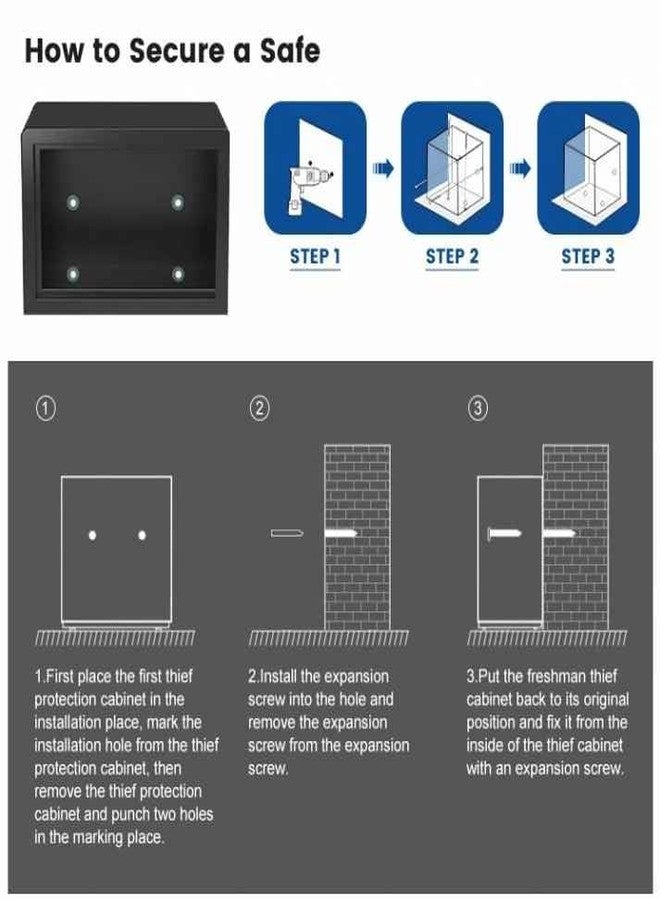 How to Secure a Safe

STEP 1

STEP 2

STEP 3

①

②

③

1.First place the first thief protection cabinet in the installation place, mark the installation hole from the thief protection cabinet, then remove the thief protection cabinet and punch two holes in the marking place.

2.Install the expansion screw into the hole and remove the expansion screw from the expansion screw.

3.Put the freshman thief cabinet back to its original position and fix it from the inside of the thief cabinet with an expansion screw.