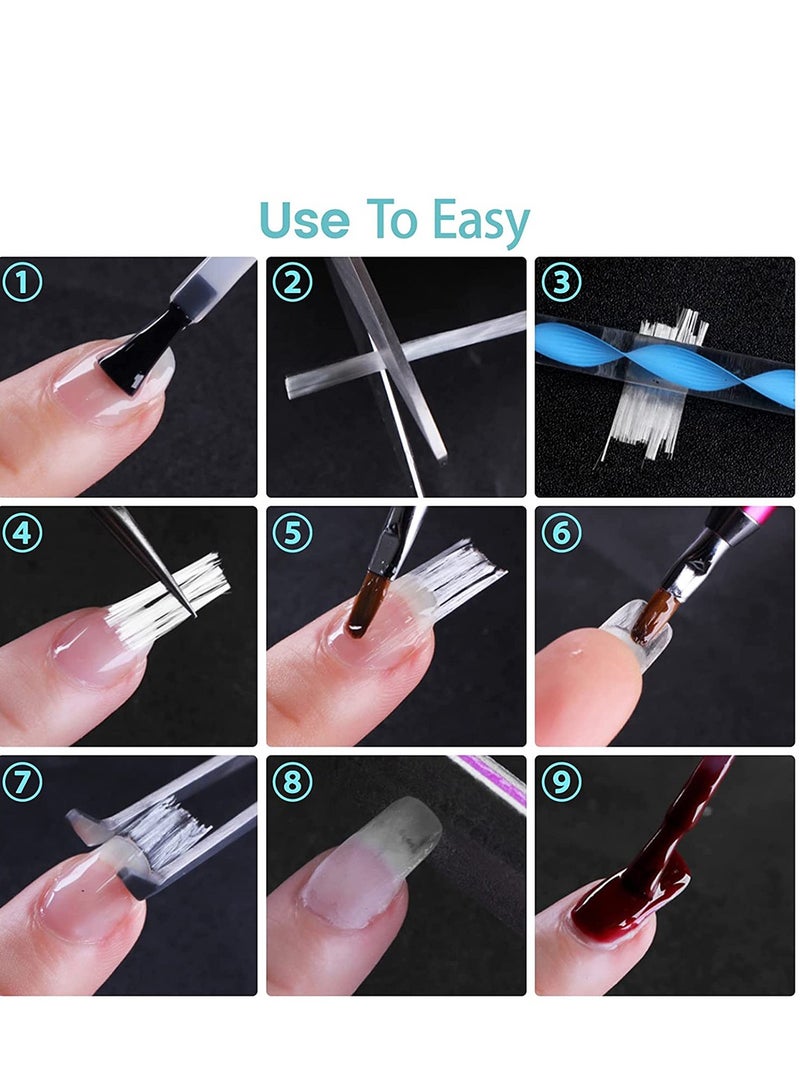 Use To Easy

①

②

③

④

⑤

⑥

⑦

⑧

⑨