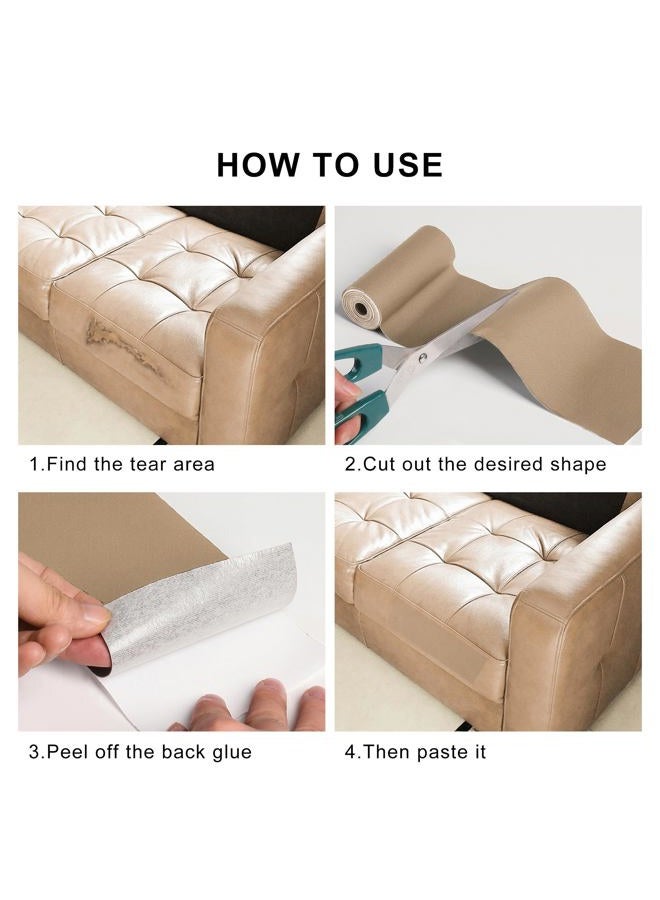 HOW TO USE

1.Find the tear area

2.Cut out the desired shape

3.Peel off the back glue

4.Then paste it